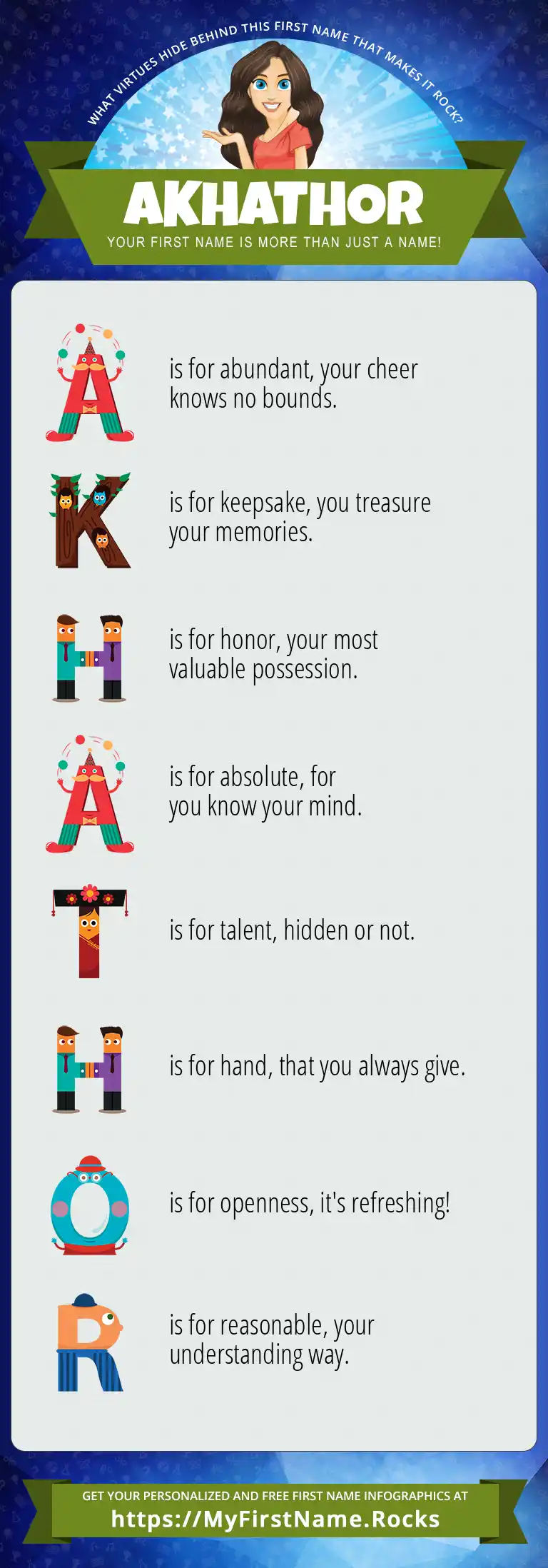 WHAT VIRTUES HIDE BEHIND THIS FIRST NAME THAT MAKES IT ROCK?

AKHATHOR

YOUR FIRST NAME IS MORE THAN JUST A NAME!

A is for abundant, your cheer knows no bounds.

K is for keepsake, you treasure your memories.

H is for honor, your most valuable possession.

A is for absolute, for you know your mind.

T is for talent, hidden or not.

H is for hand, that you always give.

O is for openness, it's refreshing!

R is for reasonable, your understanding way.

GET YOUR PERSONALIZED AND FREE FIRST NAME INFOGRAPHICS AT
https://MyFirstName.Rocks