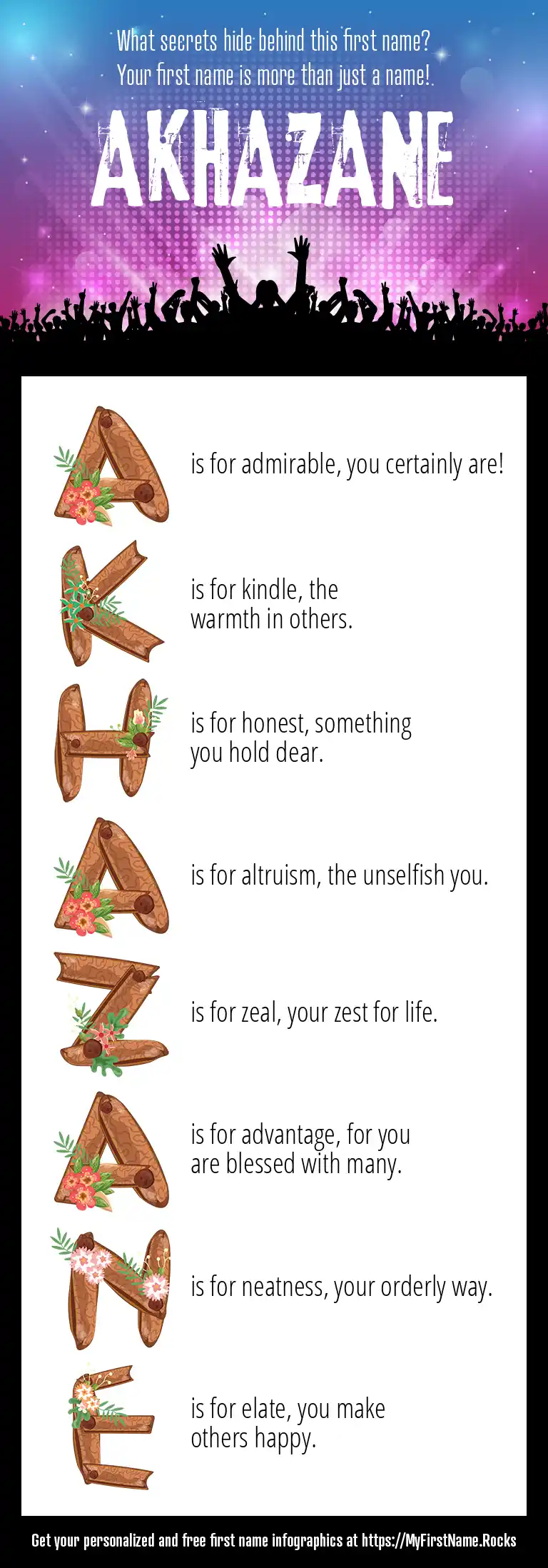 What secrets hide behind this first name?
Your first name is more than just a name!

AKHAZANE

A is for admirable, you certainly are!

K is for kindle, the warmth in others.

H is for honest, something you hold dear.

A is for altruism, the unselfish you.

Z is for zeal, your zest for life.

A is for advantage, for you are blessed with many.

N is for neatness, your orderly way.

E is for elate, you make others happy.

Get your personalized and free first name infographics at https://MyFirstName.Rocks