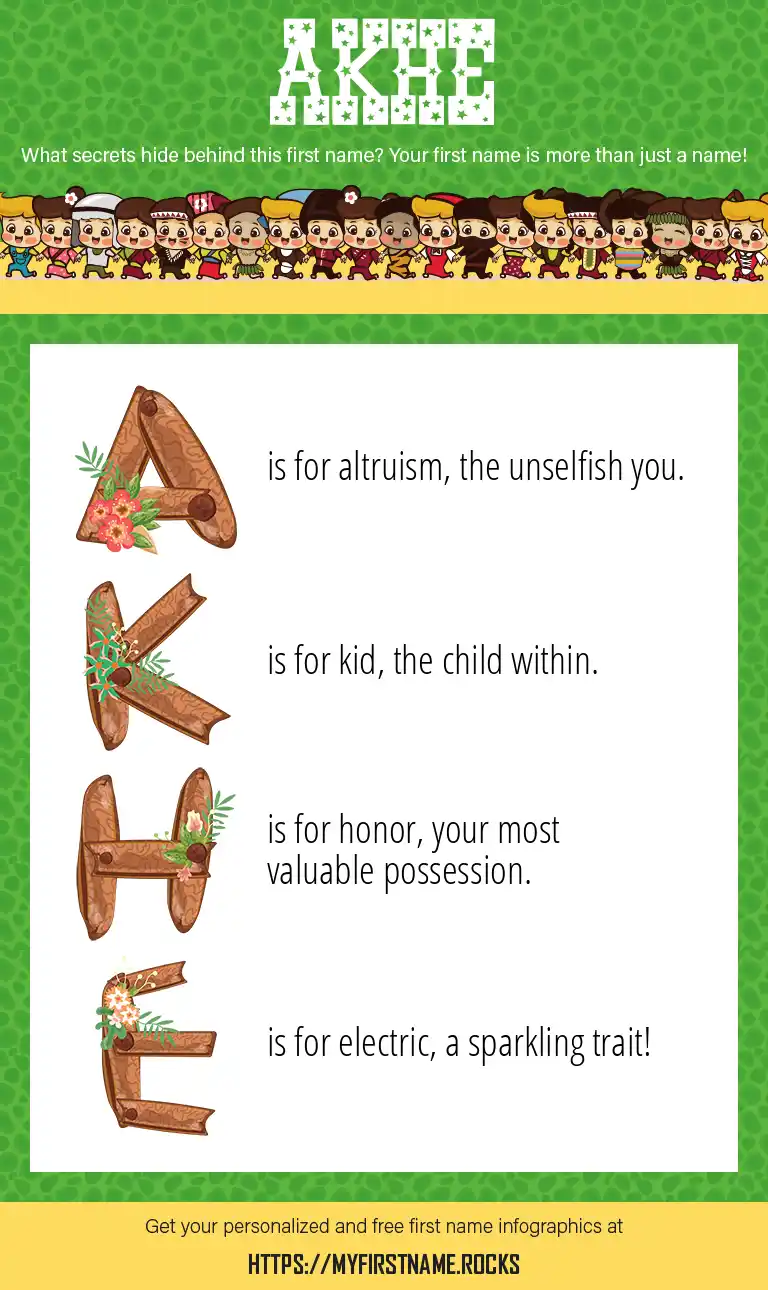 AKHE

What secrets hide behind this first name? Your first name is more than just a name!

A is for altruism, the unselfish you.

K is for kid, the child within.

H is for honor, your most valuable possession.

E is for electric, a sparkling trait!

Get your personalized and free first name infographics at

HTTPS://MYFIRSTNAME.ROCKS