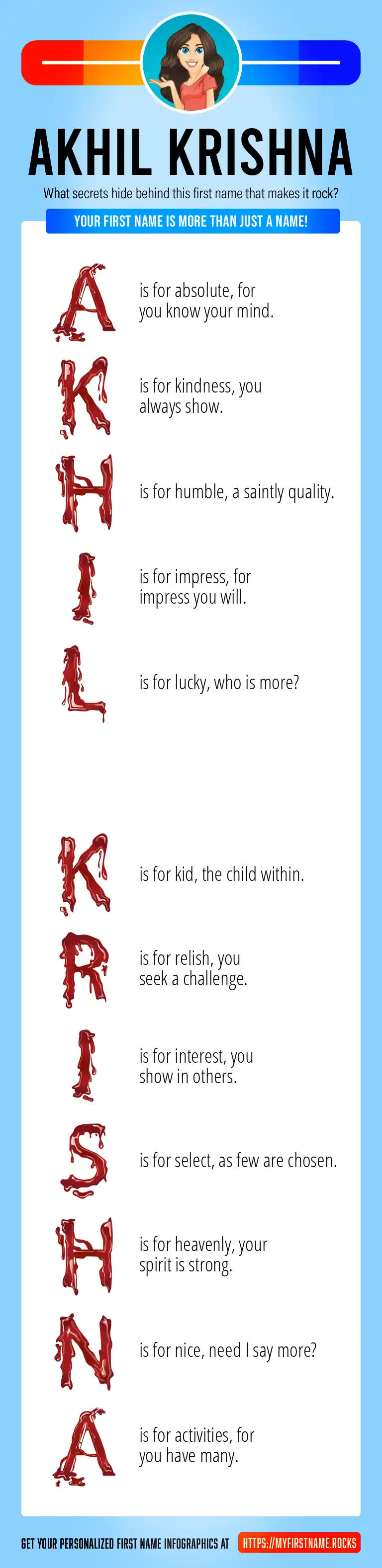 AKHIL KRISHNA

What secrets hide behind this first name that makes it rock?

YOUR FIRST NAME IS MORE THAN JUST A NAME!

A is for absolute, for you know your mind.

K is for kindness, you always show.

H is for humble, a saintly quality.

I is for impress, for impress you will.

L is for lucky, who is more?

K is for kid, the child within.

R is for relish, you seek a challenge.

I is for interest, you show in others.

S is for select, as few are chosen.

H is for heavenly, your spirit is strong.

N is for nice, need I say more?

A is for activities, for you have many.

GET YOUR PERSONALIZED FIRST NAME INFOGRAPHICS AT HTTPS://MYFIRSTNAME.ROCKS