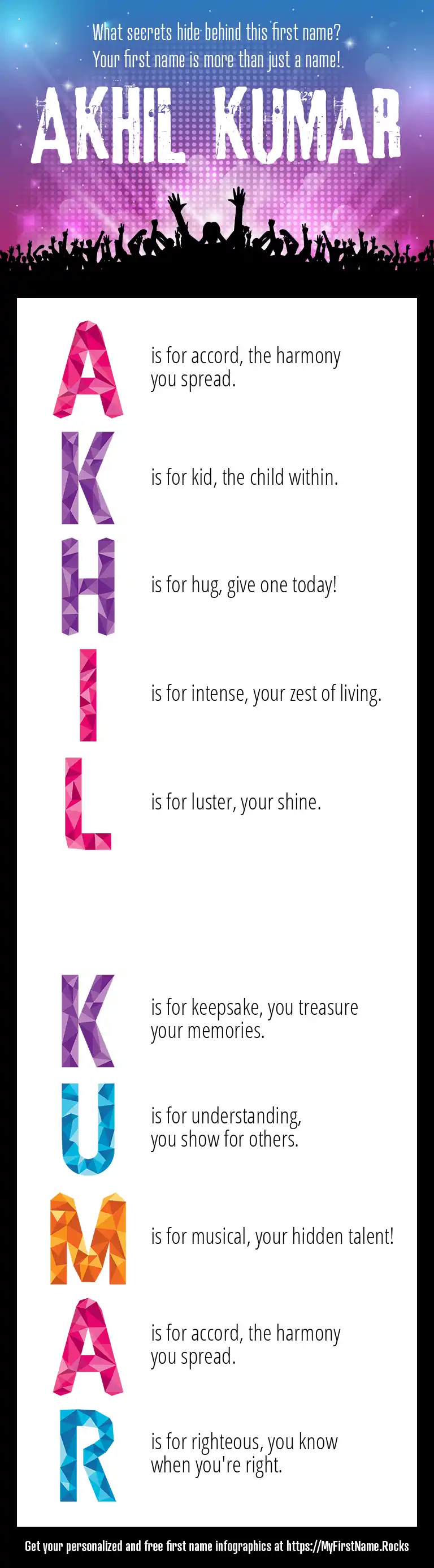 What secrets hide behind this first name?
Your first name is more than just a name!

AKHIL KUMAR

A is for accord, the harmony you spread.

K is for kid, the child within.

H is for hug, give one today!

I is for intense, your zest of living.

L is for luster, your shine.

K is for keepsake, you treasure your memories.

U is for understanding, you show for others.

M is for musical, your hidden talent!

A is for accord, the harmony you spread.

R is for righteous, you know when you're right.

Get your personalized and free first name infographics at https://MyFirstName.Rocks