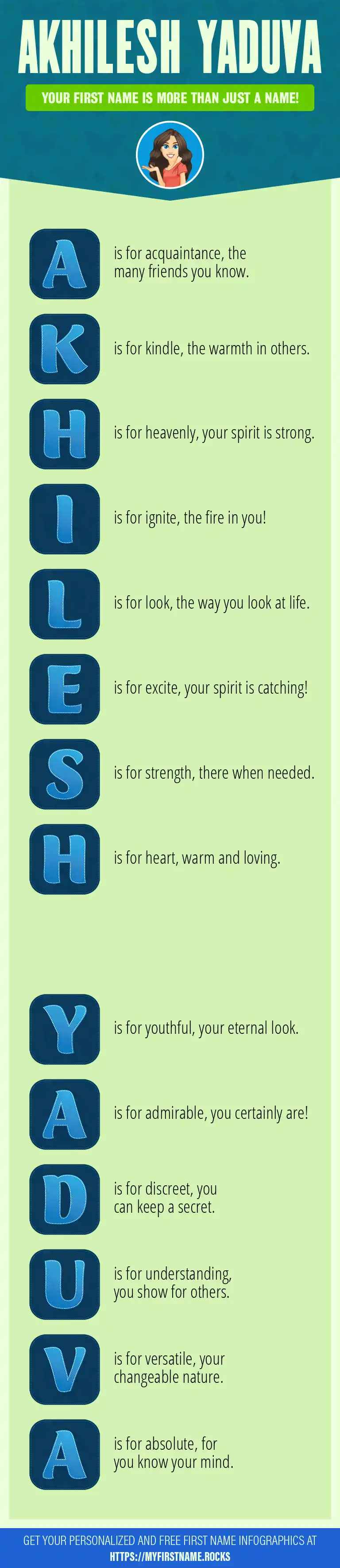 AKHILESH YADUVA

YOUR FIRST NAME IS MORE THAN JUST A NAME!

A is for acquaintance, the many friends you know.

K is for kindle, the warmth in others.

H is for heavenly, your spirit is strong.

I is for ignite, the fire in you!

L is for look, the way you look at life.

E is for excite, your spirit is catching!

S is for strength, there when needed.

H is for heart, warm and loving.

Y is for youthful, your eternal look.

A is for admirable, you certainly are!

D is for discreet, you can keep a secret.

U is for understanding, you show for others.

V is for versatile, your changeable nature.

A is for absolute, for you know your mind.

GET YOUR PERSONALIZED AND FREE FIRST NAME INFOGRAPHICS AT HTTPS://MYFIRSTNAME.ROCKS