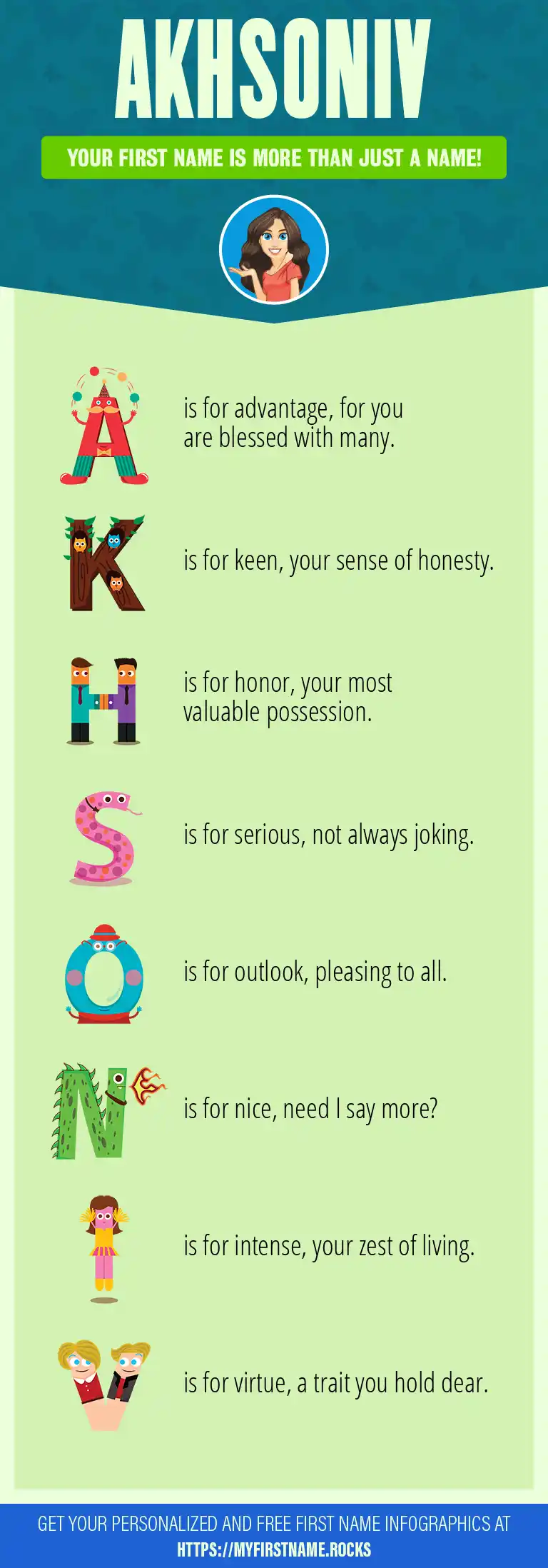 AKHSONIV

YOUR FIRST NAME IS MORE THAN JUST A NAME!

A is for advantage, for you are blessed with many.

K is for keen, your sense of honesty.

H is for honor, your most valuable possession.

S is for serious, not always joking.

O is for outlook, pleasing to all.

N is for nice, need I say more?

I is for intense, your zest of living.

V is for virtue, a trait you hold dear.

GET YOUR PERSONALIZED AND FREE FIRST NAME INFOGRAPHICS AT HTTPS://MYFIRSTNAME.ROCKS