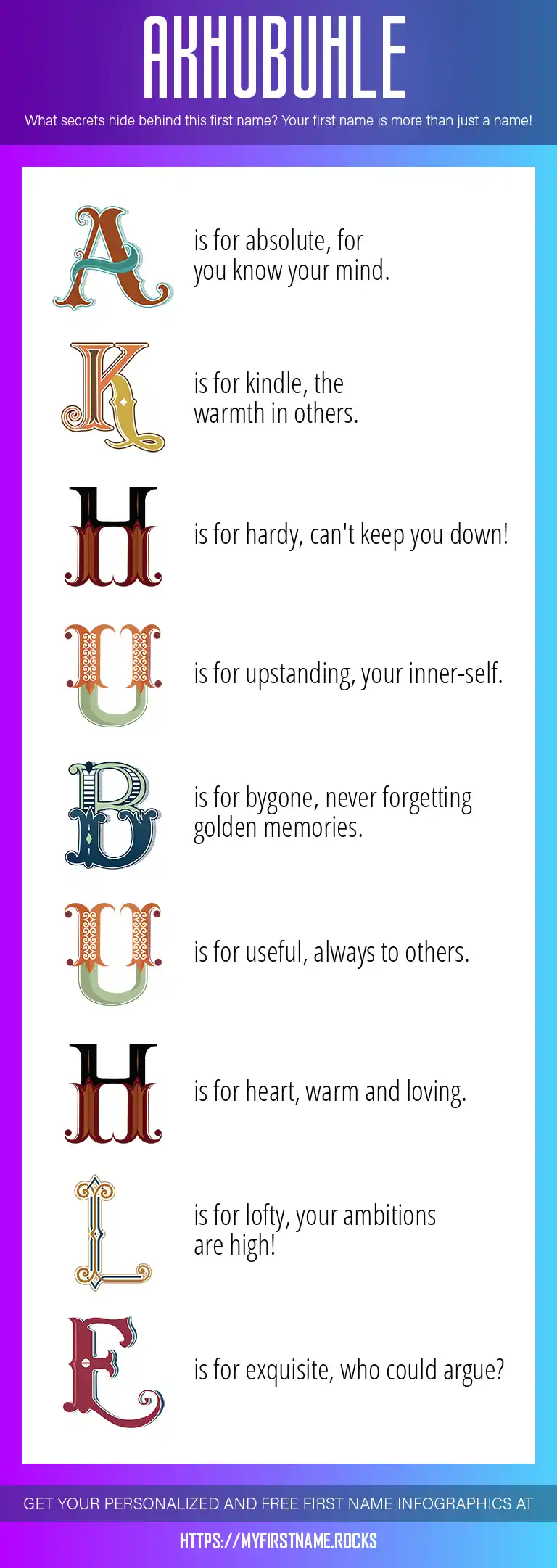 AKHUBUHLE

What secrets hide behind this first name? Your first name is more than just a name!

A is for absolute, for you know your mind.

K is for kindle, the warmth in others.

H is for hardy, can't keep you down!

U is for upstanding, your inner-self.

B is for bygone, never forgetting golden memories.

U is for useful, always to others.

H is for heart, warm and loving.

L is for lofty, your ambitions are high!

E is for exquisite, who could argue?

GET YOUR PERSONALIZED AND FREE FIRST NAME INFOGRAPHICS AT

HTTPS://MYFIRSTNAME.ROCKS