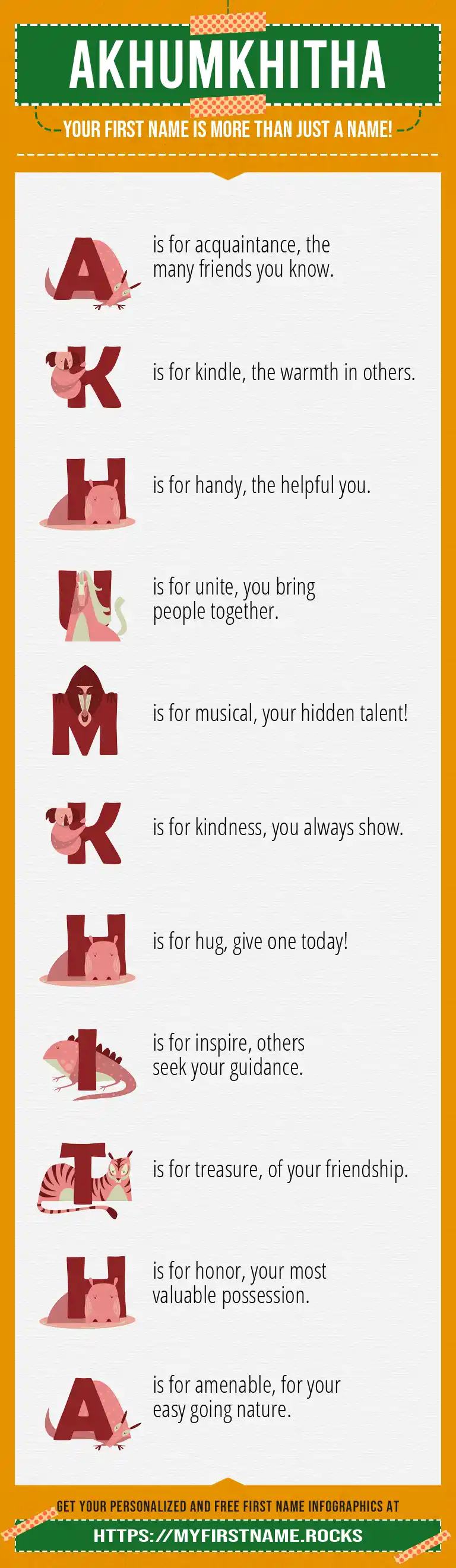 AKHUMKHITHA

YOUR FIRST NAME IS MORE THAN JUST A NAME!

A is for acquaintance, the many friends you know.

K is for kindle, the warmth in others.

H is for handy, the helpful you.

U is for unite, you bring people together.

M is for musical, your hidden talent!

K is for kindness, you always show.

H is for hug, give one today!

I is for inspire, others seek your guidance.

T is for treasure, of your friendship.

H is for honor, your most valuable possession.

A is for amenable, for your easy going nature.

GET YOUR PERSONALIZED AND FREE FIRST NAME INFOGRAPHICS AT

HTTPS://MYFIRSTNAME.ROCKS