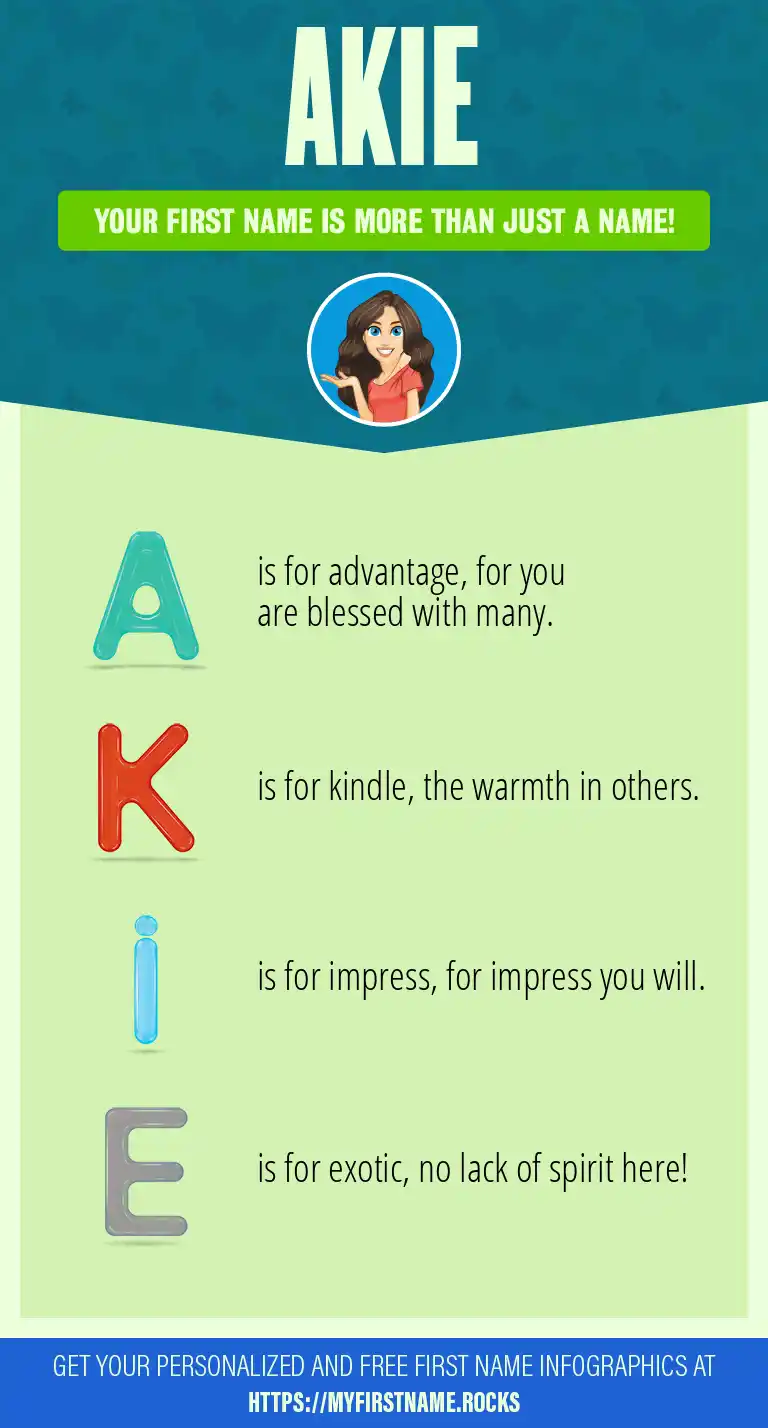 AKIE

YOUR FIRST NAME IS MORE THAN JUST A NAME!

A is for advantage, for you are blessed with many.

K is for kindle, the warmth in others.

i is for impress, for impress you will.

E is for exotic, no lack of spirit here!

GET YOUR PERSONALIZED AND FREE FIRST NAME INFOGRAPHICS AT HTTPS://MYFIRSTNAME.ROCKS