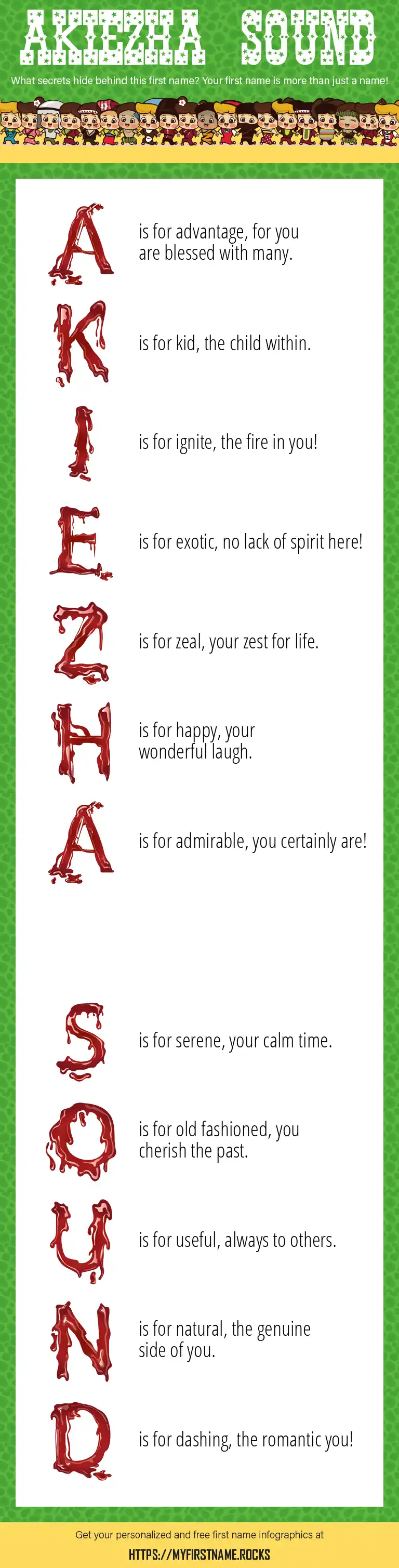 AKIEZHA SOUND

What secrets hide behind this first name? Your first name is more than just a name!

A is for advantage, for you are blessed with many.

K is for kid, the child within.

I is for ignite, the fire in you!

E is for exotic, no lack of spirit here!

Z is for zeal, your zest for life.

H is for happy, your wonderful laugh.

A is for admirable, you certainly are!

S is for serene, your calm time.

O is for old fashioned, you cherish the past.

U is for useful, always to others.

N is for natural, the genuine side of you.

D is for dashing, the romantic you!

Get your personalized and free first name infographics at

HTTPS://MYFIRSTNAME.ROCKS