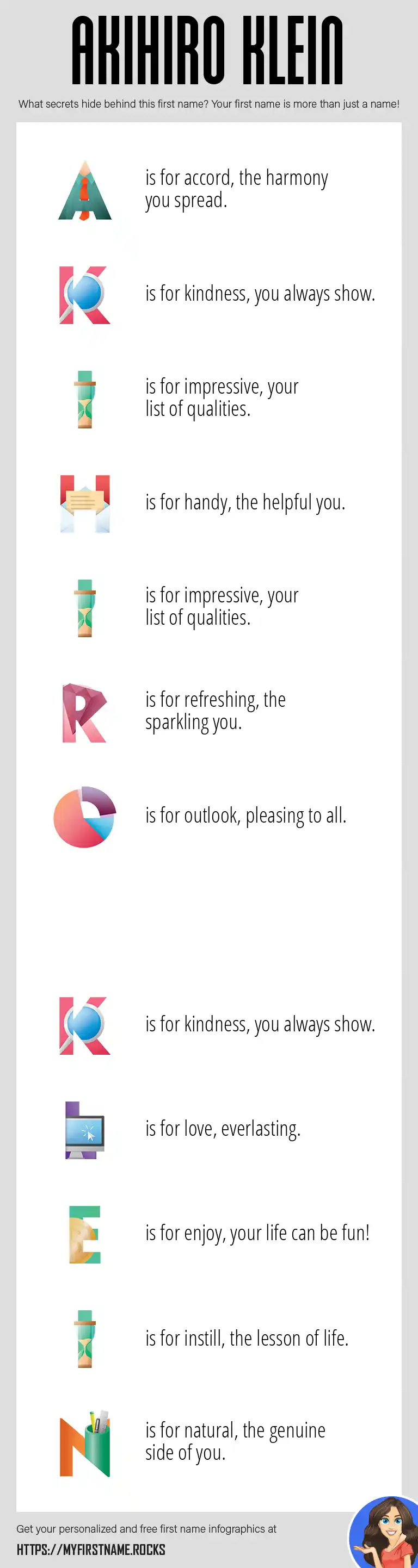 AKIHIRO KLEIN

What secrets hide behind this first name? Your first name is more than just a name!

A is for accord, the harmony you spread.

K is for kindness, you always show.

I is for impressive, your list of qualities.

H is for handy, the helpful you.

I is for impressive, your list of qualities.

R is for refreshing, the sparkling you.

O is for outlook, pleasing to all.

K is for kindness, you always show.

L is for love, everlasting.

E is for enjoy, your life can be fun!

I is for instill, the lesson of life.

N is for natural, the genuine side of you.

Get your personalized and free first name infographics at

HTTPS://MYFIRSTNAME.ROCKS