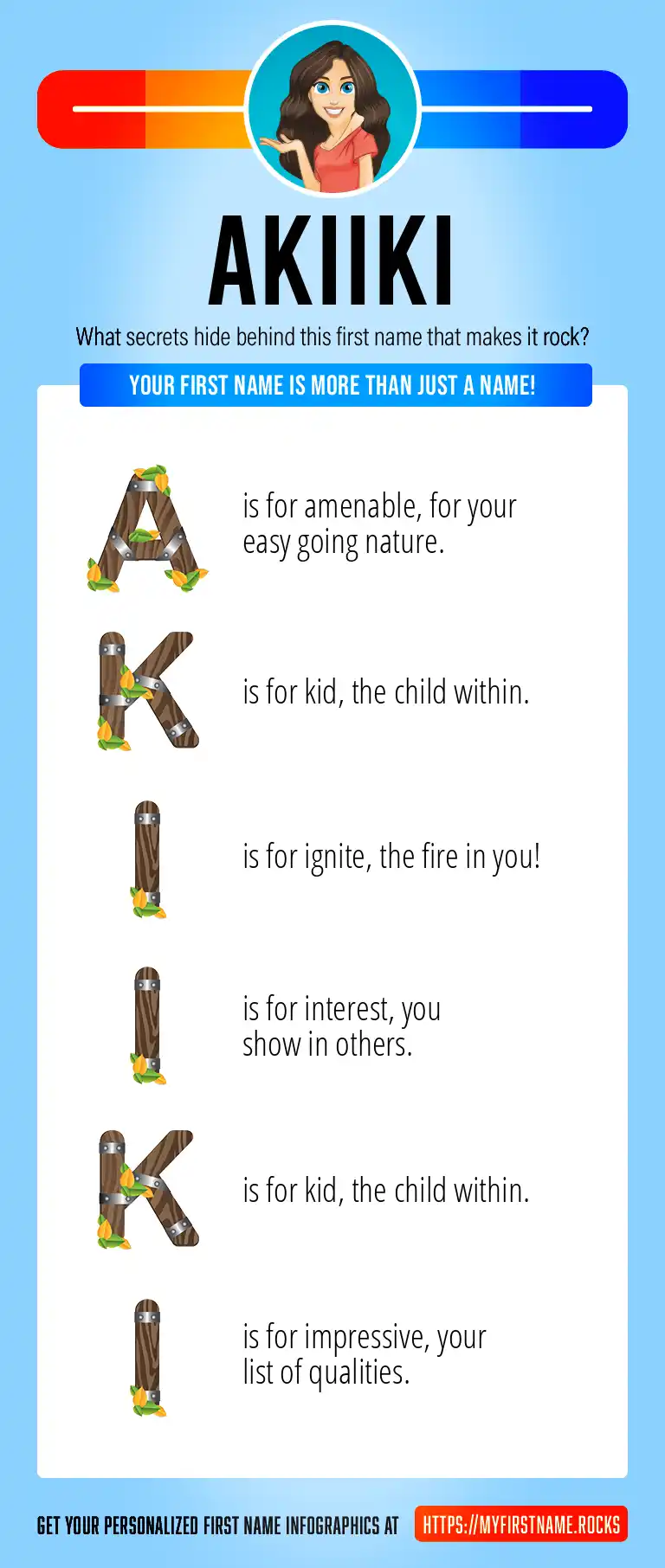 AKIIKI

What secrets hide behind this first name that makes it rock?

YOUR FIRST NAME IS MORE THAN JUST A NAME!

A is for amenable, for your easy going nature.

K is for kid, the child within.

I is for ignite, the fire in you!

I is for interest, you show in others.

K is for kid, the child within.

I is for impressive, your list of qualities.

GET YOUR PERSONALIZED FIRST NAME INFOGRAPHICS AT HTTPS://MYFIRSTNAME.ROCKS