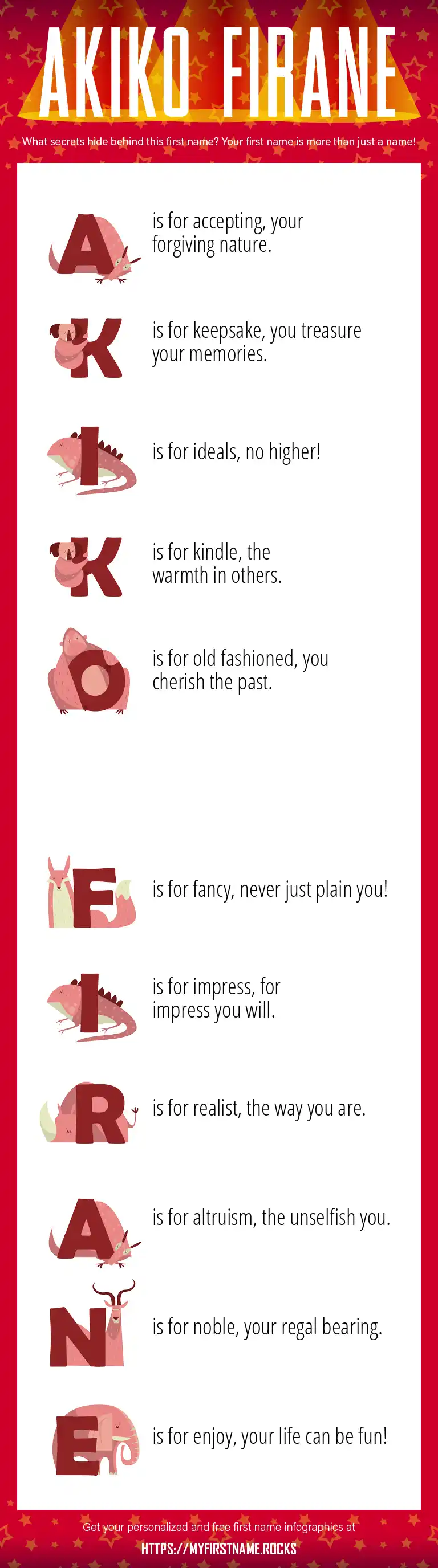 AKIKO FIRANE

What secrets hide behind this first name? Your first name is more than just a name!

A is for accepting, your forgiving nature.

K is for keepsake, you treasure your memories.

I is for ideals, no higher!

K is for kindle, the warmth in others.

O is for old fashioned, you cherish the past.

F is for fancy, never just plain you!

I is for impress, for impress you will.

R is for realist, the way you are.

A is for altruism, the unselfish you.

N is for noble, your regal bearing.

E is for enjoy, your life can be fun!

Get your personalized and free first name infographics at

HTTPS://MYFIRSTNAME.ROCKS