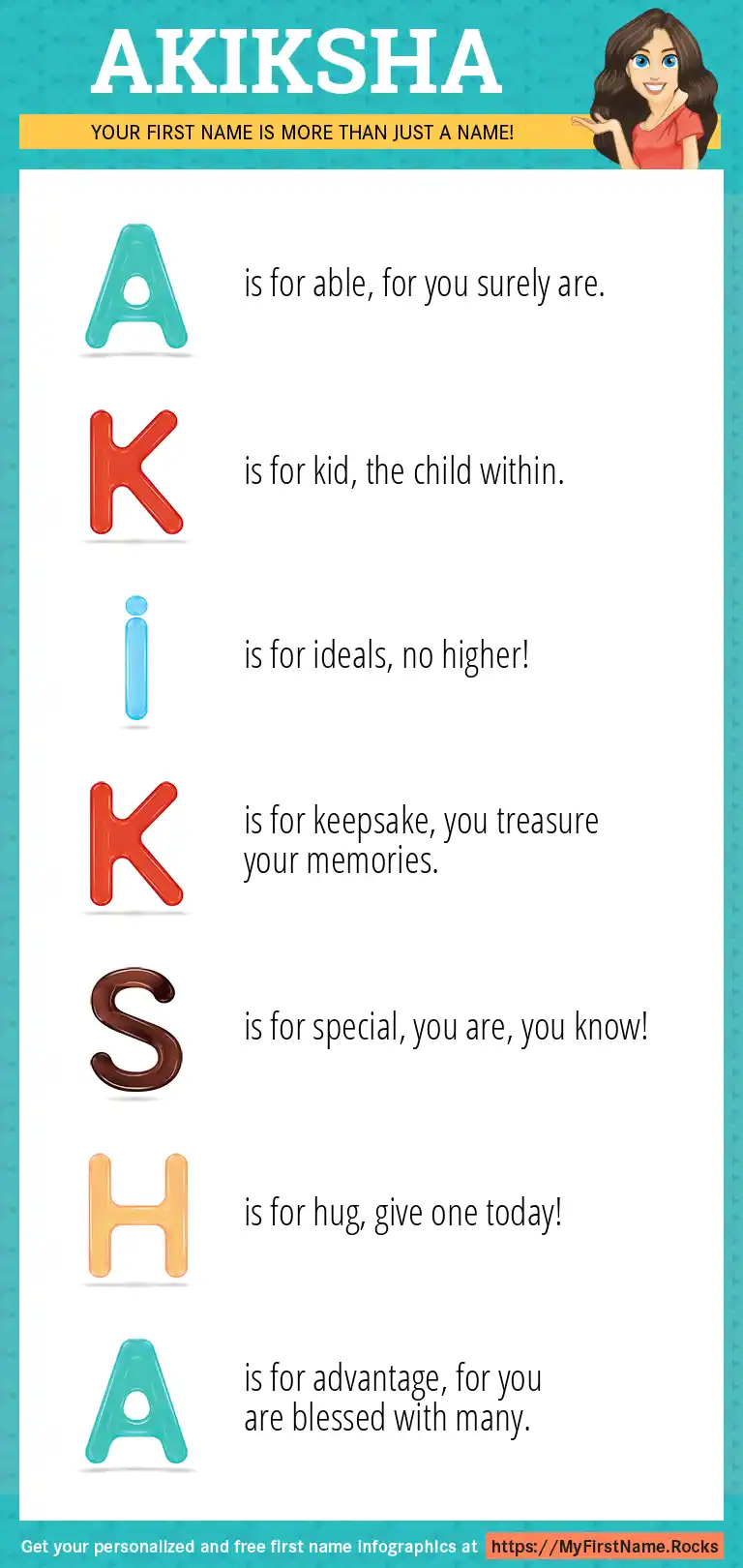 AKIKSHA

YOUR FIRST NAME IS MORE THAN JUST A NAME!

A is for able, for you surely are.

K is for kid, the child within.

i is for ideals, no higher!

K is for keepsake, you treasure your memories.

S is for special, you are, you know!

H is for hug, give one today!

A is for advantage, for you are blessed with many.

Get your personalized and free first name infographics at https://MyFirstName.Rocks