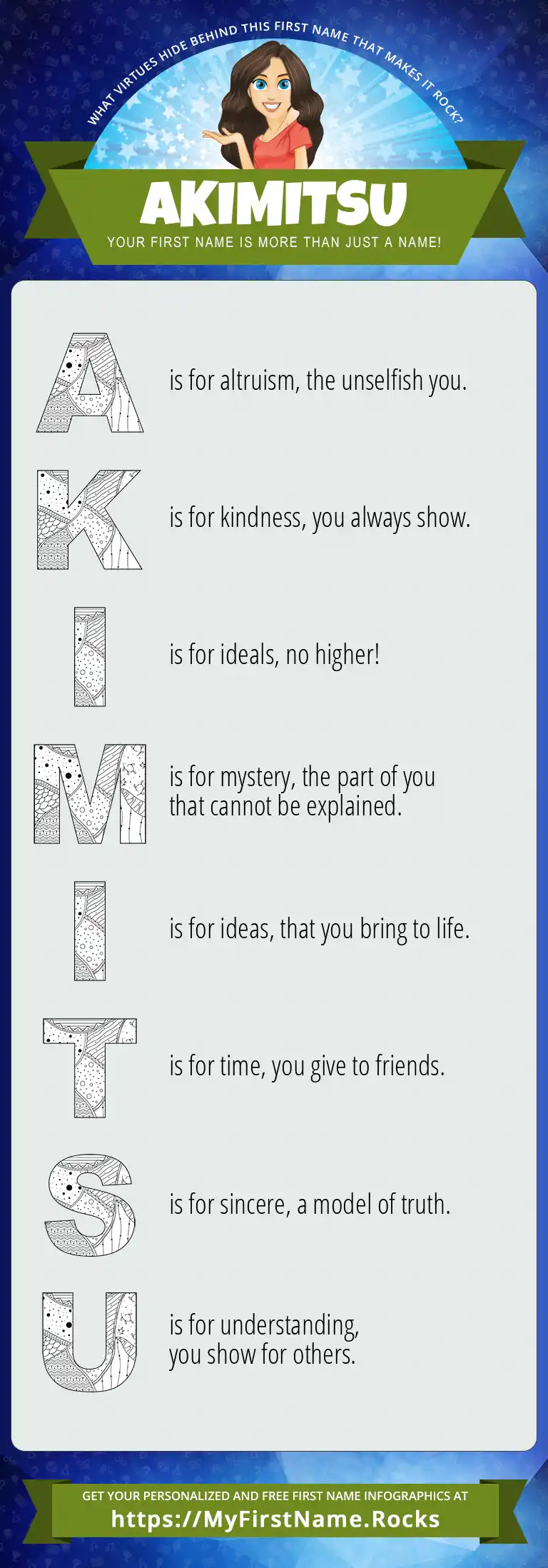 WHAT VIRTUES HIDE BEHIND THIS FIRST NAME THAT MAKES IT ROCK?

AKIMITSU

YOUR FIRST NAME IS MORE THAN JUST A NAME!

A is for altruism, the unselfish you.

K is for kindness, you always show.

I is for ideals, no higher!

M is for mystery, the part of you that cannot be explained.

I is for ideas, that you bring to life.

T is for time, you give to friends.

S is for sincere, a model of truth.

U is for understanding, you show for others.

GET YOUR PERSONALIZED AND FREE FIRST NAME INFOGRAPHICS AT
https://MyFirstName.Rocks