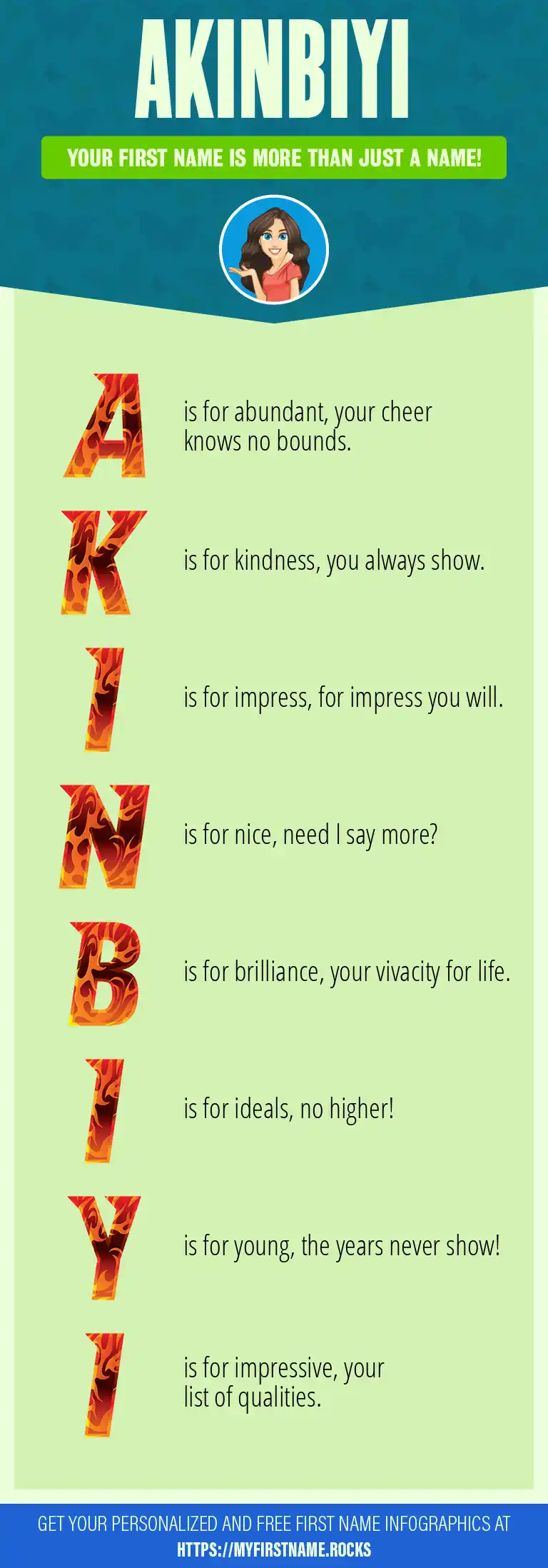 AKINBIYI

YOUR FIRST NAME IS MORE THAN JUST A NAME!

A is for abundant, your cheer knows no bounds.

K is for kindness, you always show.

I is for impress, for impress you will.

N is for nice, need I say more?

B is for brilliance, your vivacity for life.

I is for ideals, no higher!

Y is for young, the years never show!

I is for impressive, your list of qualities.

GET YOUR PERSONALIZED AND FREE FIRST NAME INFOGRAPHICS AT
HTTPS://MYFIRSTNAME.ROCKS