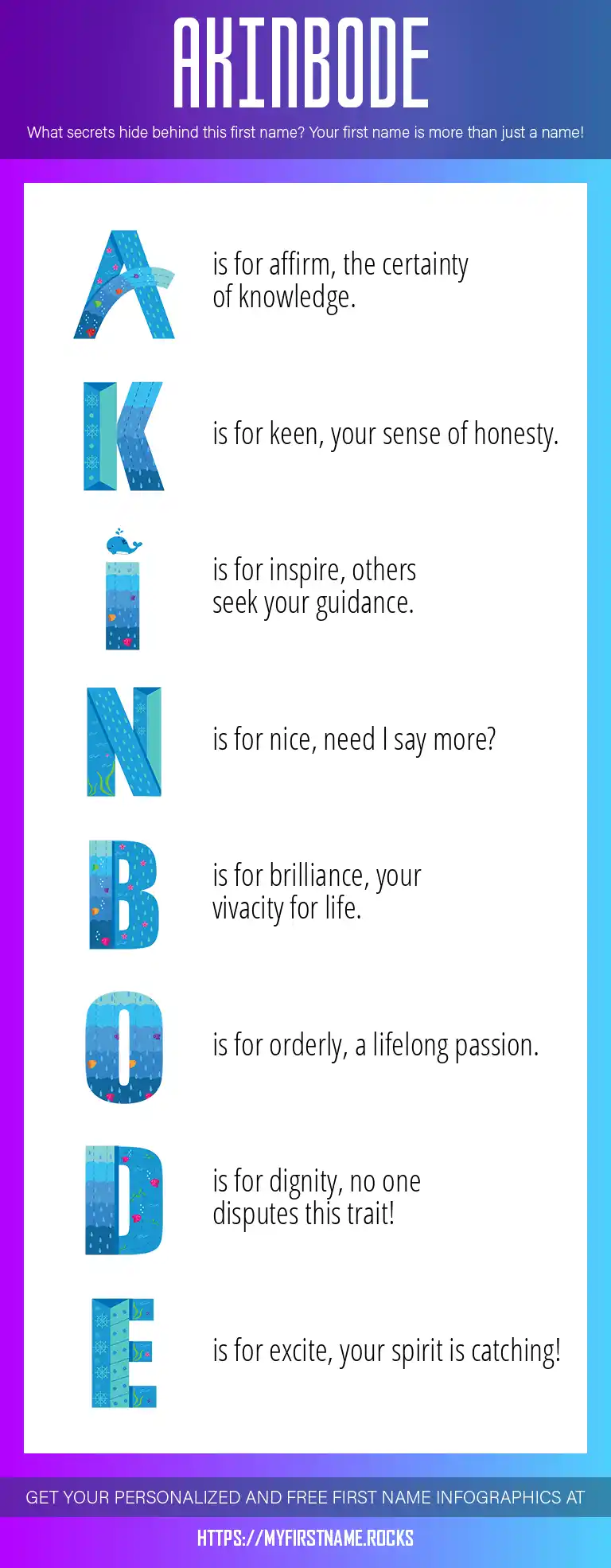 AKINBODE

What secrets hide behind this first name? Your first name is more than just a name!

A is for affirm, the certainty of knowledge.

K is for keen, your sense of honesty.

I is for inspire, others seek your guidance.

N is for nice, need I say more?

B is for brilliance, your vivacity for life.

O is for orderly, a lifelong passion.

D is for dignity, no one disputes this trait!

E is for excite, your spirit is catching!

GET YOUR PERSONALIZED AND FREE FIRST NAME INFOGRAPHICS AT

HTTPS://MYFIRSTNAME.ROCKS