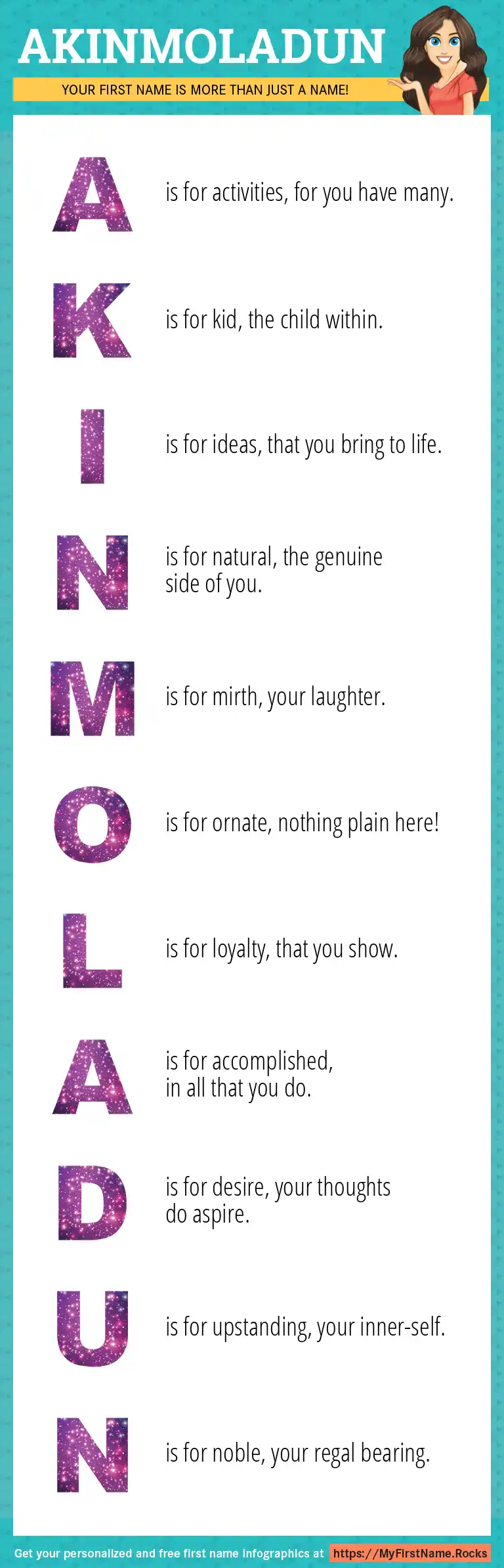 AKINMOLADUN

YOUR FIRST NAME IS MORE THAN JUST A NAME!

A is for activities, for you have many.

K is for kid, the child within.

I is for ideas, that you bring to life.

N is for natural, the genuine side of you.

M is for mirth, your laughter.

O is for ornate, nothing plain here!

L is for loyalty, that you show.

A is for accomplished, in all that you do.

D is for desire, your thoughts do aspire.

U is for upstanding, your inner-self.

N is for noble, your regal bearing.

Get your personalized and free first name infographics at https://MyFirstName.Rocks