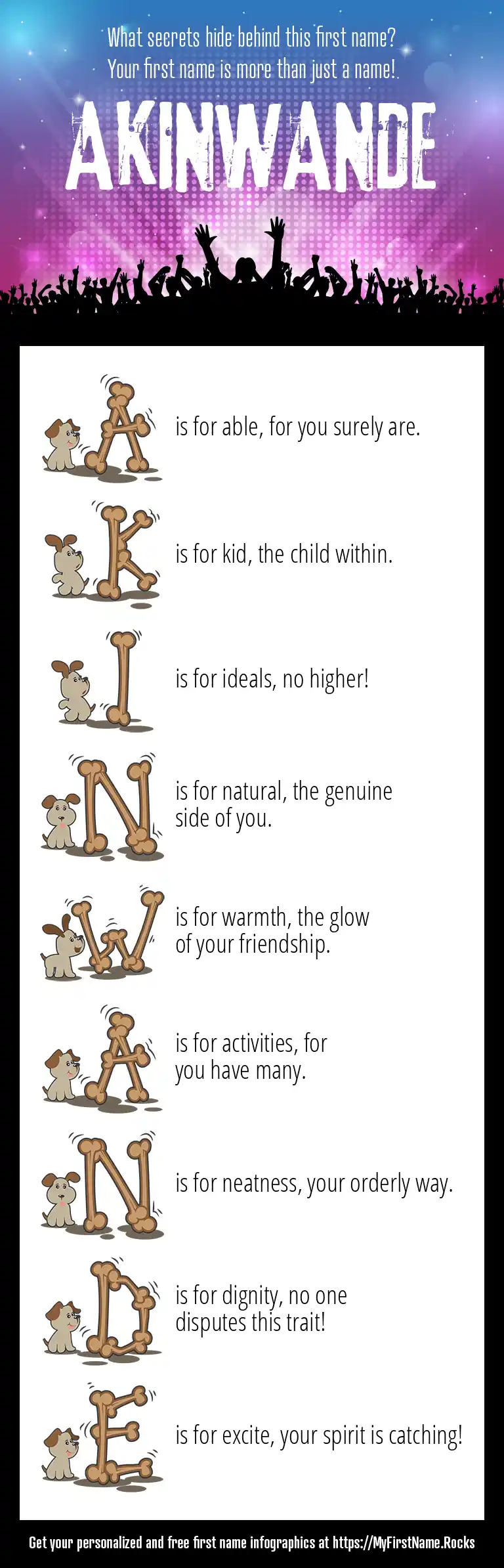 What secrets hide behind this first name?
Your first name is more than just a name!

AKINWANDE

A is for able, for you surely are.

K is for kid, the child within.

I is for ideals, no higher!

N is for natural, the genuine side of you.

W is for warmth, the glow of your friendship.

A is for activities, for you have many.

N is for neatness, your orderly way.

D is for dignity, no one disputes this trait!

E is for excite, your spirit is catching!

Get your personalized and free first name infographics at https://MyFirstName.Rocks