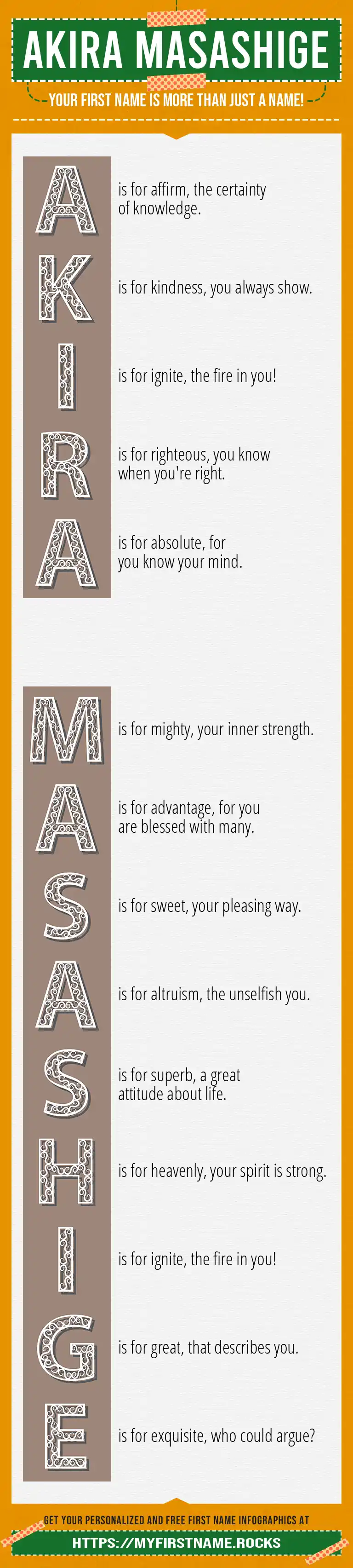 AKIRA MASASHIGE

YOUR FIRST NAME IS MORE THAN JUST A NAME!

A is for affirm, the certainty of knowledge.

K is for kindness, you always show.

I is for ignite, the fire in you!

R is for righteous, you know when you're right.

A is for absolute, for you know your mind.

M is for mighty, your inner strength.

A is for advantage, for you are blessed with many.

S is for sweet, your pleasing way.

A is for altruism, the unselfish you.

S is for superb, a great attitude about life.

H is for heavenly, your spirit is strong.

I is for ignite, the fire in you!

G is for great, that describes you.

E is for exquisite, who could argue?

GET YOUR PERSONALIZED AND FREE FIRST NAME INFOGRAPHICS AT

HTTPS://MYFIRSTNAME.ROCKS