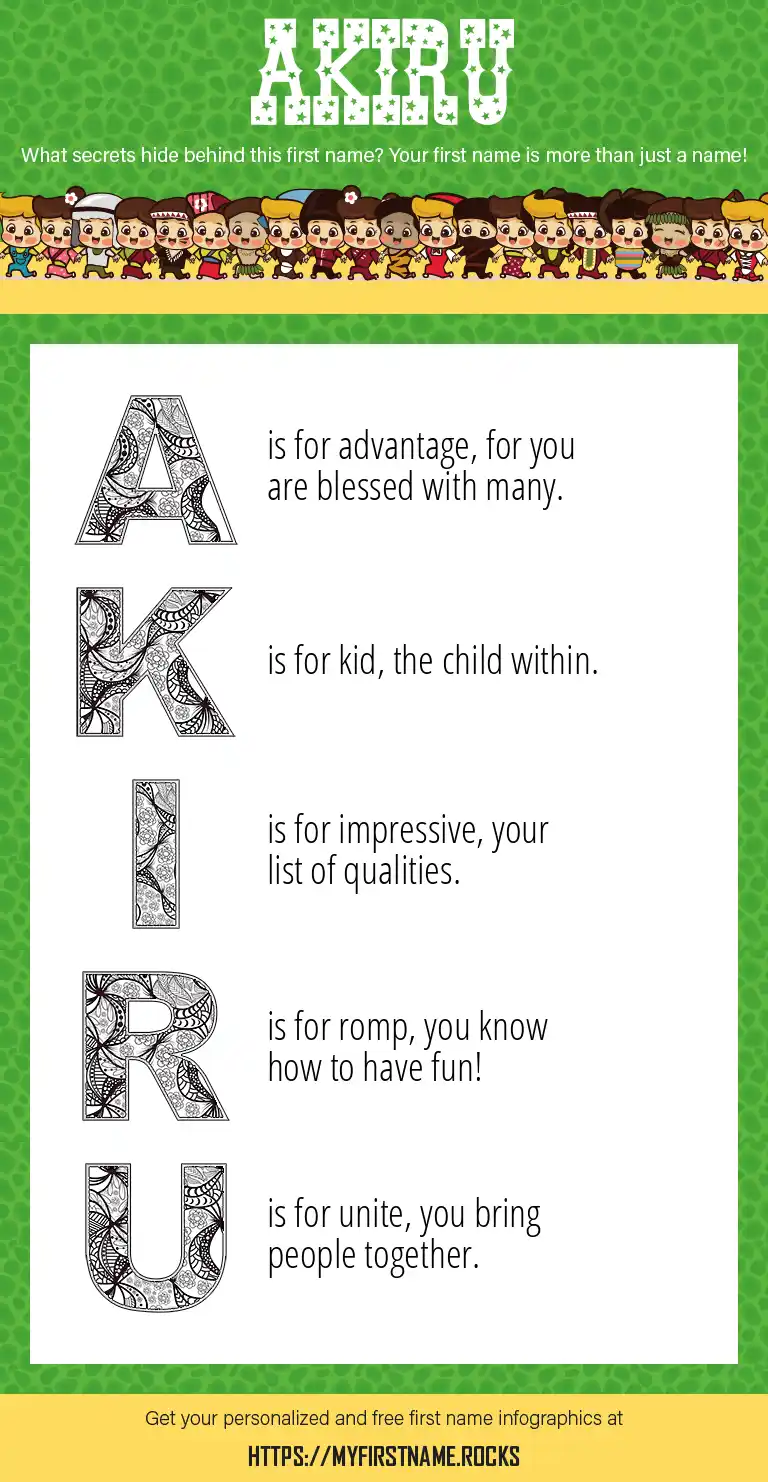 AKIRU

What secrets hide behind this first name? Your first name is more than just a name!

A is for advantage, for you are blessed with many.

K is for kid, the child within.

I is for impressive, your list of qualities.

R is for romp, you know how to have fun!

U is for unite, you bring people together.

Get your personalized and free first name infographics at

HTTPS://MYFIRSTNAME.ROCKS