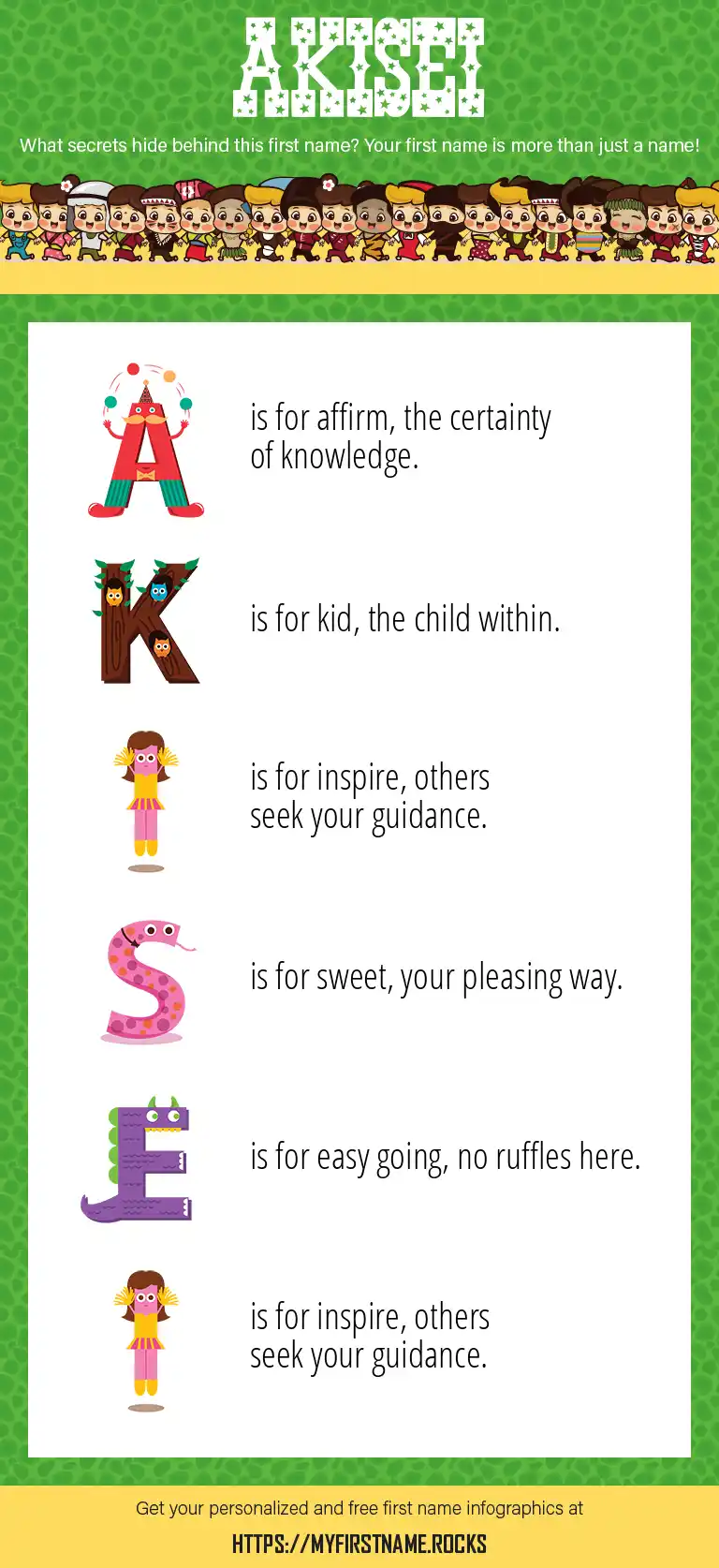 AKISEI

What secrets hide behind this first name? Your first name is more than just a name!

A is for affirm, the certainty of knowledge.

K is for kid, the child within.

I is for inspire, others seek your guidance.

S is for sweet, your pleasing way.

E is for easy going, no ruffles here.

I is for inspire, others seek your guidance.

Get your personalized and free first name infographics at

HTTPS://MYFIRSTNAME.ROCKS