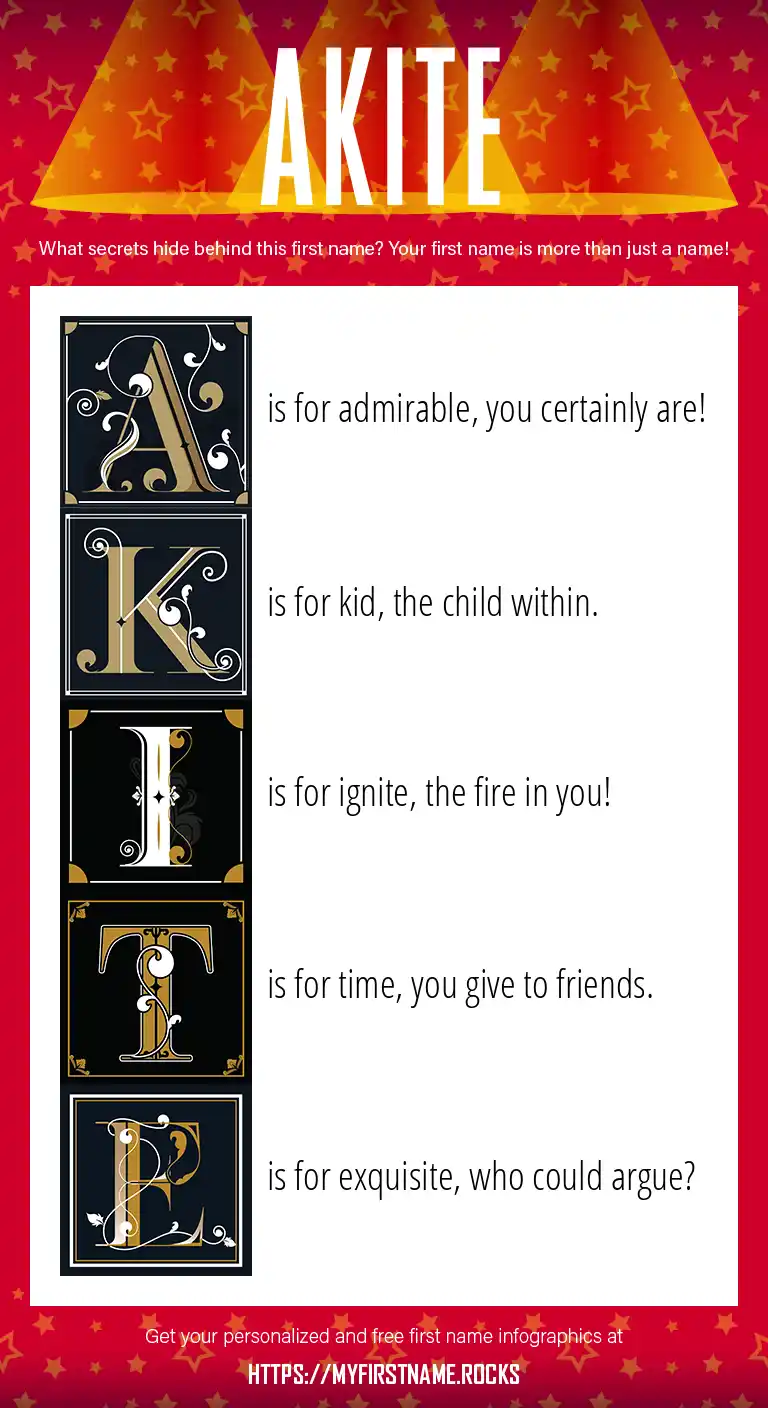 AKITE

What secrets hide behind this first name? Your first name is more than just a name!

A is for admirable, you certainly are!

K is for kid, the child within.

I is for ignite, the fire in you!

T is for time, you give to friends.

E is for exquisite, who could argue?

Get your personalized and free first name infographics at

HTTPS://MYFIRSTNAME.ROCKS