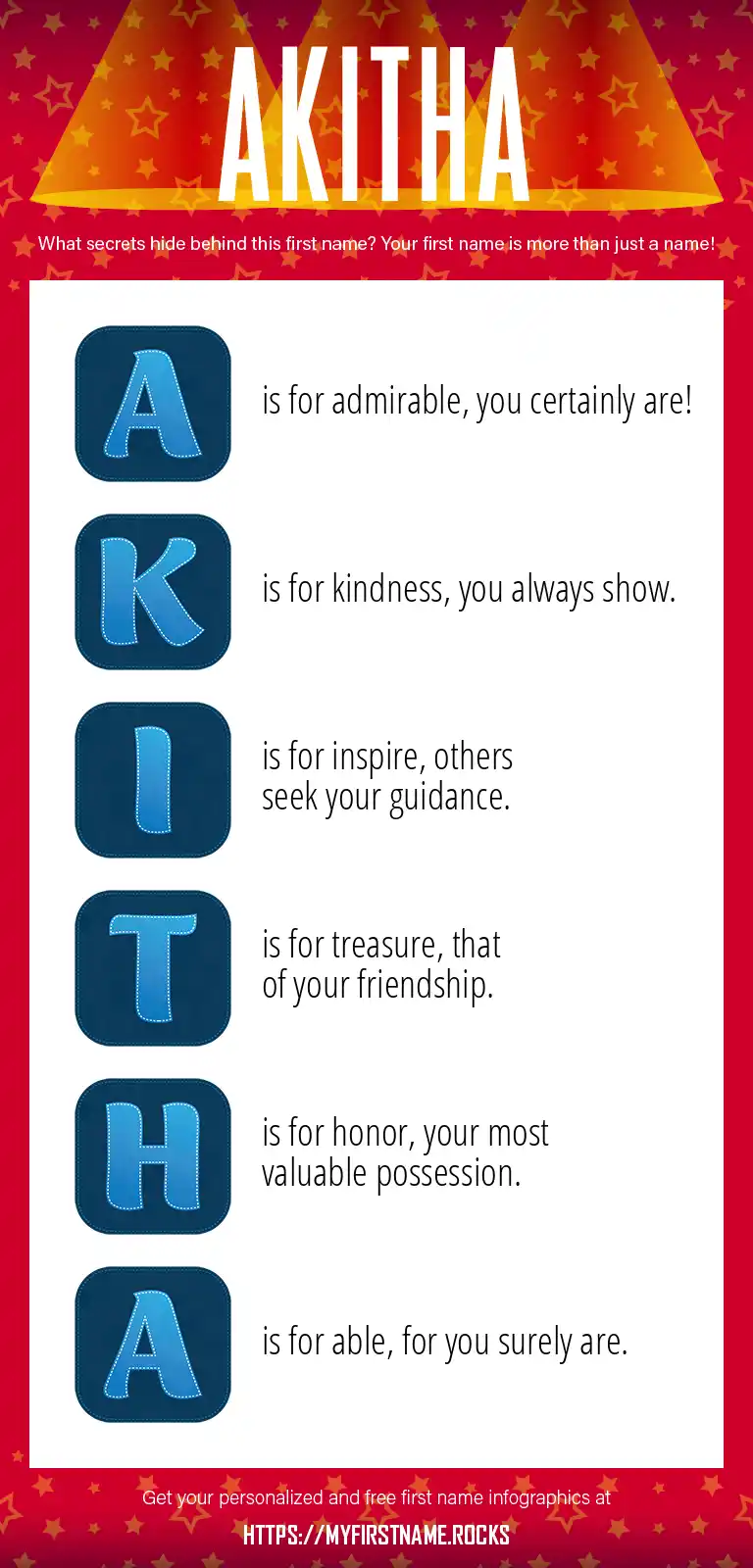 AKITHA

What secrets hide behind this first name? Your first name is more than just a name!

A is for admirable, you certainly are!

K is for kindness, you always show.

I is for inspire, others seek your guidance.

T is for treasure, that of your friendship.

H is for honor, your most valuable possession.

A is for able, for you surely are.

Get your personalized and free first name infographics at

HTTPS://MYFIRSTNAME.ROCKS