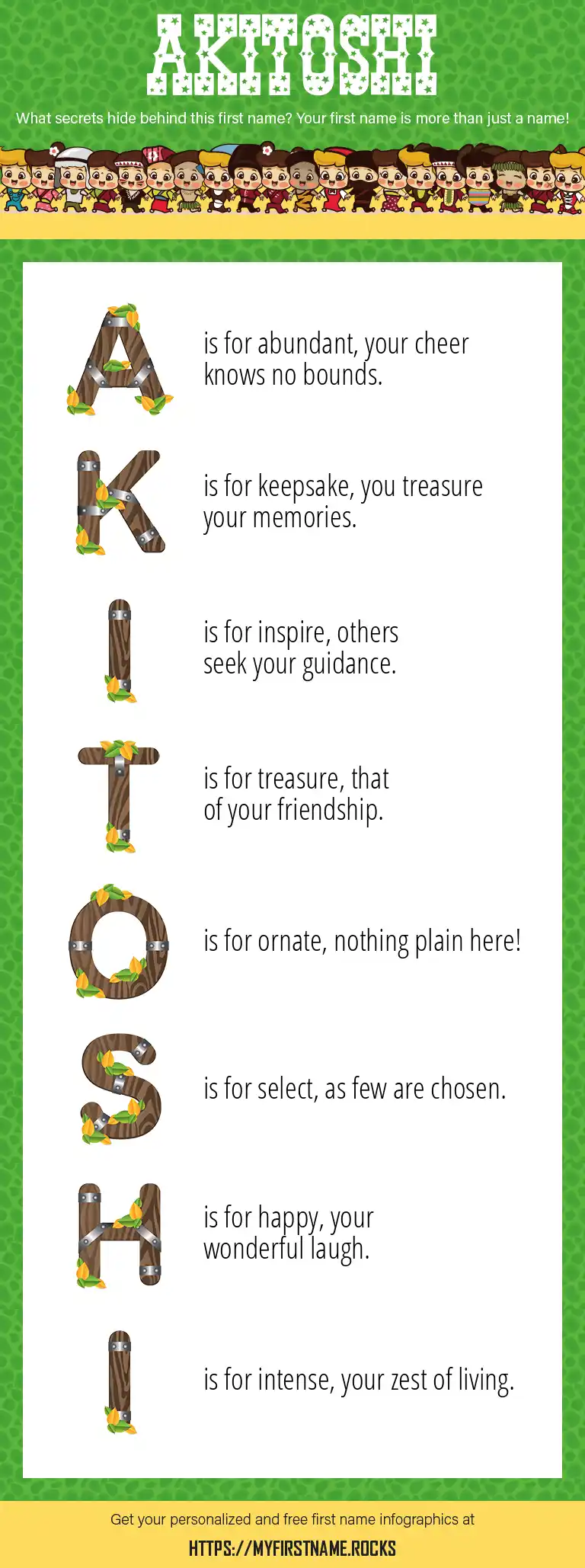 AKITOSHI

What secrets hide behind this first name? Your first name is more than just a name!

A is for abundant, your cheer knows no bounds.

K is for keepsake, you treasure your memories.

I is for inspire, others seek your guidance.

T is for treasure, that of your friendship.

O is for ornate, nothing plain here!

S is for select, as few are chosen.

H is for happy, your wonderful laugh.

I is for intense, your zest of living.

Get your personalized and free first name infographics at

HTTPS://MYFIRSTNAME.ROCKS