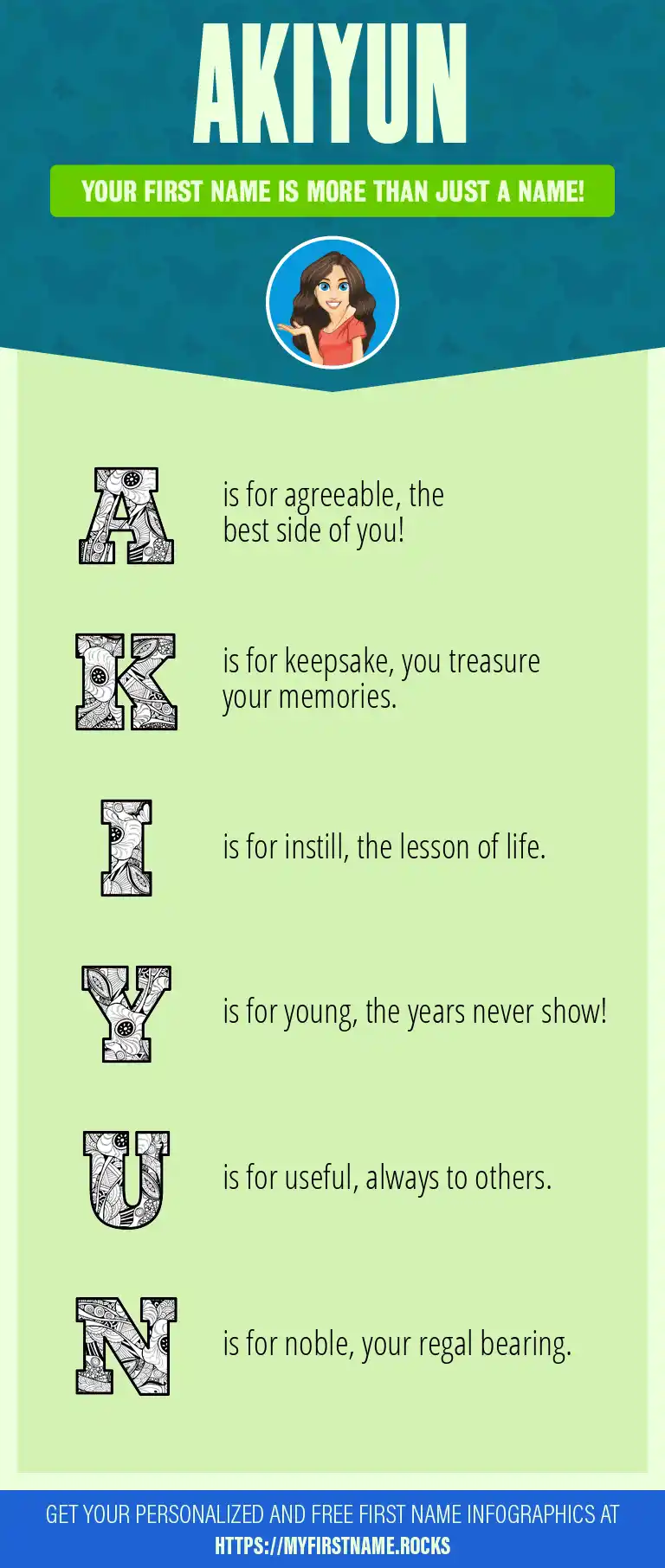 AKIYUN

YOUR FIRST NAME IS MORE THAN JUST A NAME!

A is for agreeable, the best side of you!

K is for keepsake, you treasure your memories.

I is for instill, the lesson of life.

Y is for young, the years never show!

U is for useful, always to others.

N is for noble, your regal bearing.

GET YOUR PERSONALIZED AND FREE FIRST NAME INFOGRAPHICS AT HTTPS://MYFIRSTNAME.ROCKS