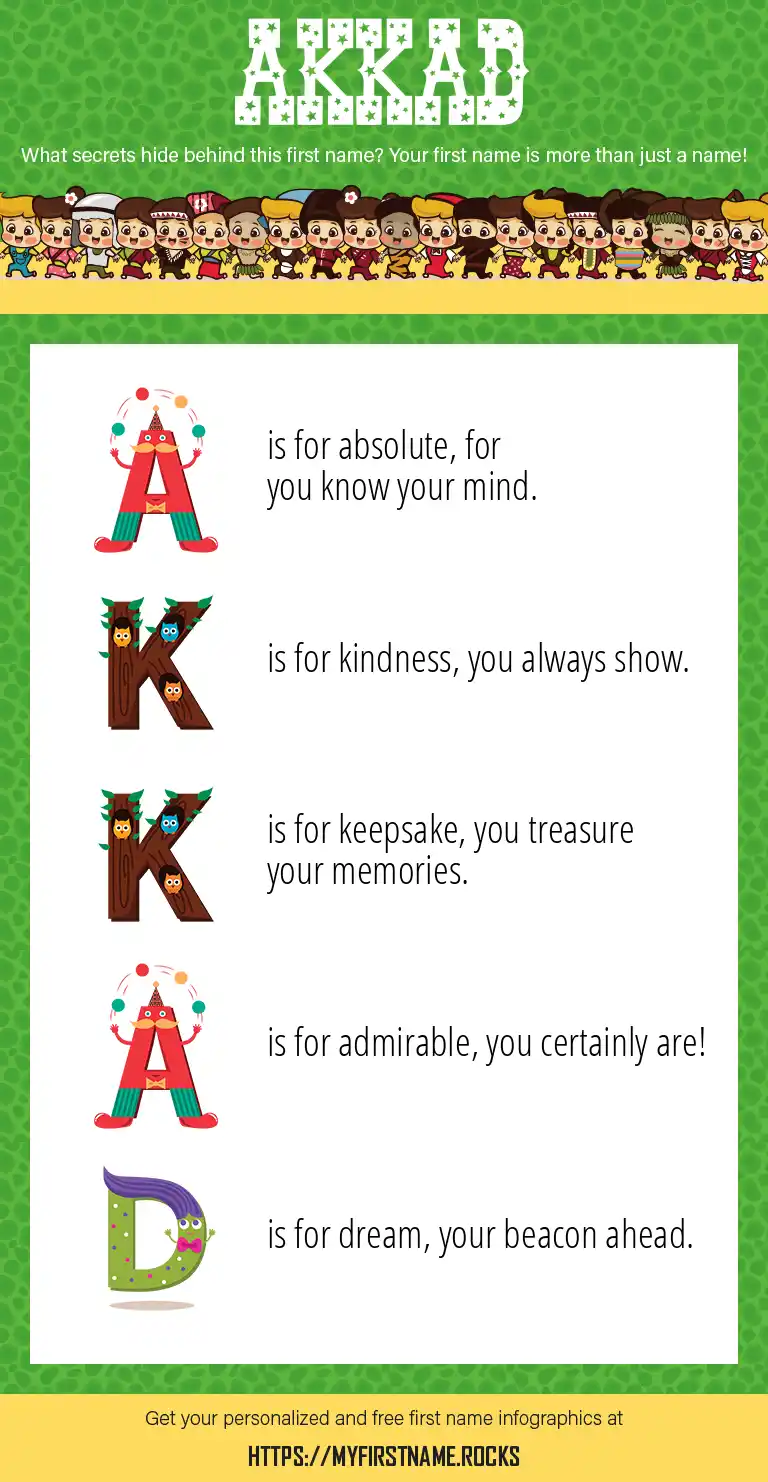 AKKAD

What secrets hide behind this first name? Your first name is more than just a name!

A is for absolute, for you know your mind.

K is for kindness, you always show.

K is for keepsake, you treasure your memories.

A is for admirable, you certainly are!

D is for dream, your beacon ahead.

Get your personalized and free first name infographics at

HTTPS://MYFIRSTNAME.ROCKS