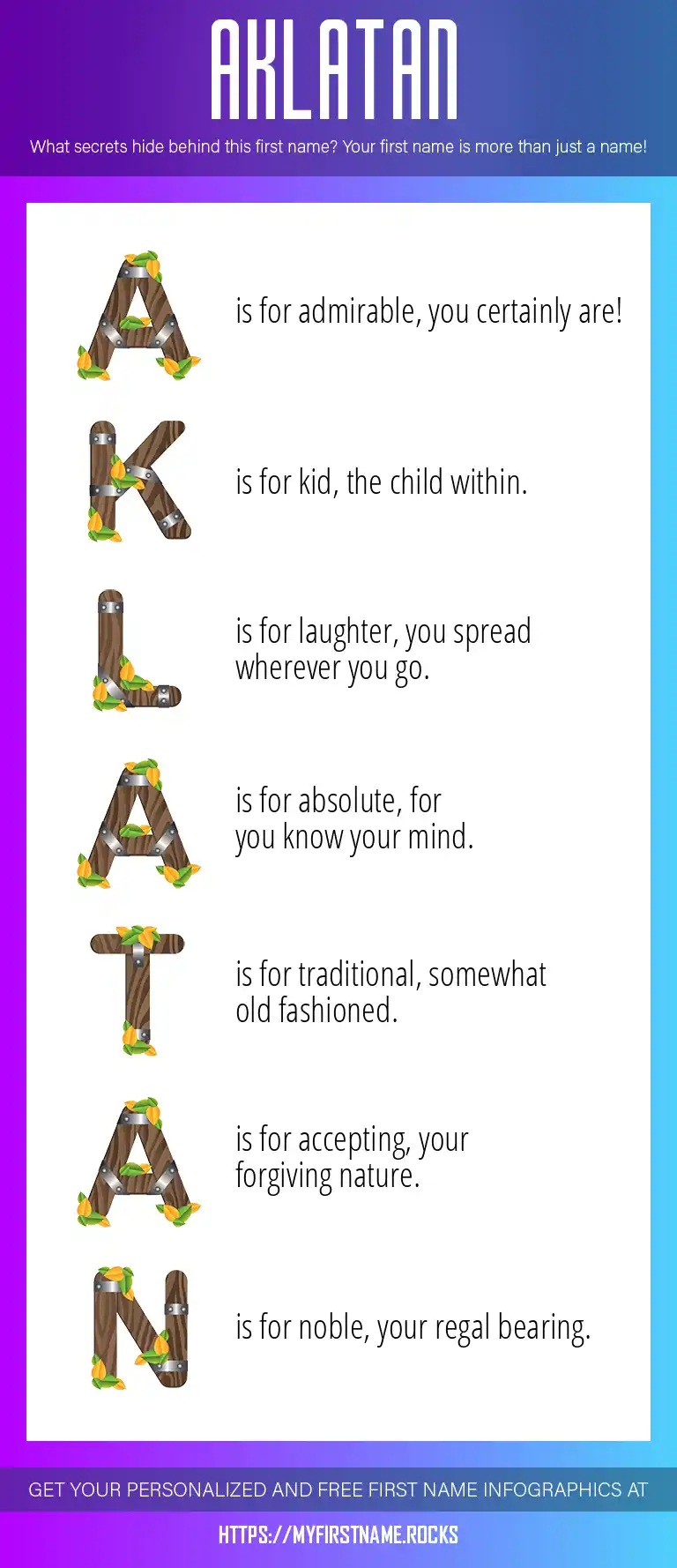 AKLATAN

What secrets hide behind this first name? Your first name is more than just a name!

A is for admirable, you certainly are!

K is for kid, the child within.

L is for laughter, you spread wherever you go.

A is for absolute, for you know your mind.

T is for traditional, somewhat old fashioned.

A is for accepting, your forgiving nature.

N is for noble, your regal bearing.

GET YOUR PERSONALIZED AND FREE FIRST NAME INFOGRAPHICS AT

HTTPS://MYFIRSTNAME.ROCKS