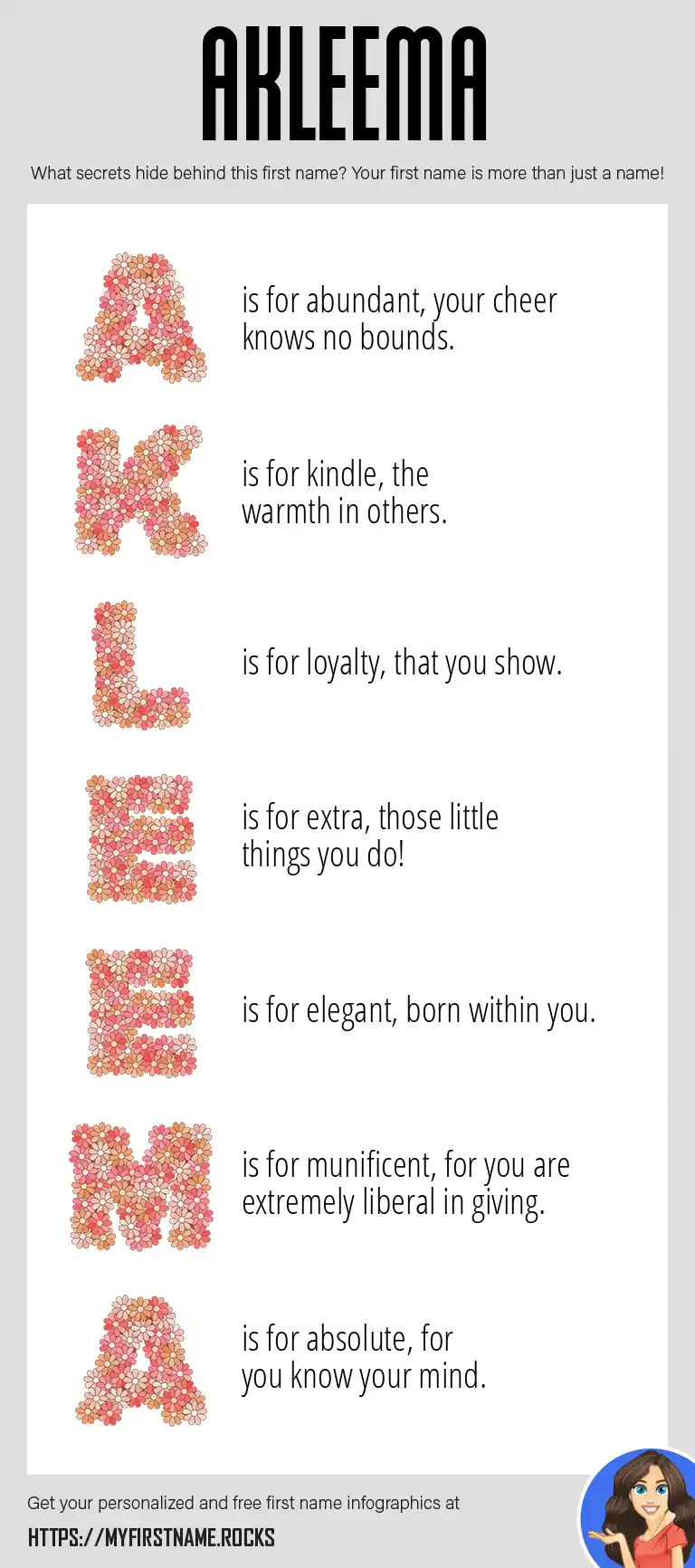 AKLEEMA

What secrets hide behind this first name? Your first name is more than just a name!

A is for abundant, your cheer knows no bounds.

K is for kindle, the warmth in others.

L is for loyalty, that you show.

E is for extra, those little things you do!

E is for elegant, born within you.

M is for munificent, for you are extremely liberal in giving.

A is for absolute, for you know your mind.

Get your personalized and free first name infographics at

HTTPS://MYFIRSTNAME.ROCKS