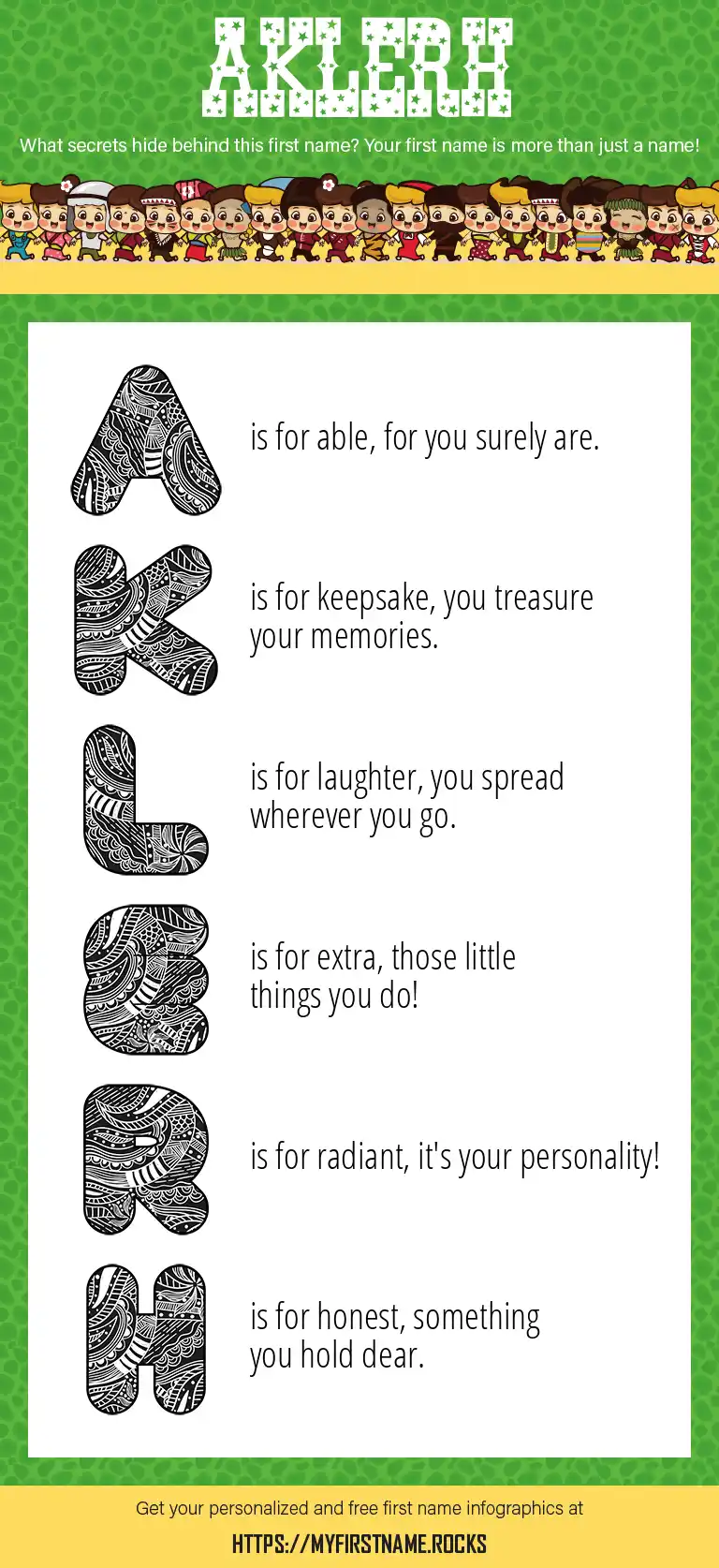 AKLERH

What secrets hide behind this first name? Your first name is more than just a name!

A is for able, for you surely are.

K is for keepsake, you treasure your memories.

L is for laughter, you spread wherever you go.

E is for extra, those little things you do!

R is for radiant, it's your personality!

H is for honest, something you hold dear.

Get your personalized and free first name infographics at

HTTPS://MYFIRSTNAME.ROCKS