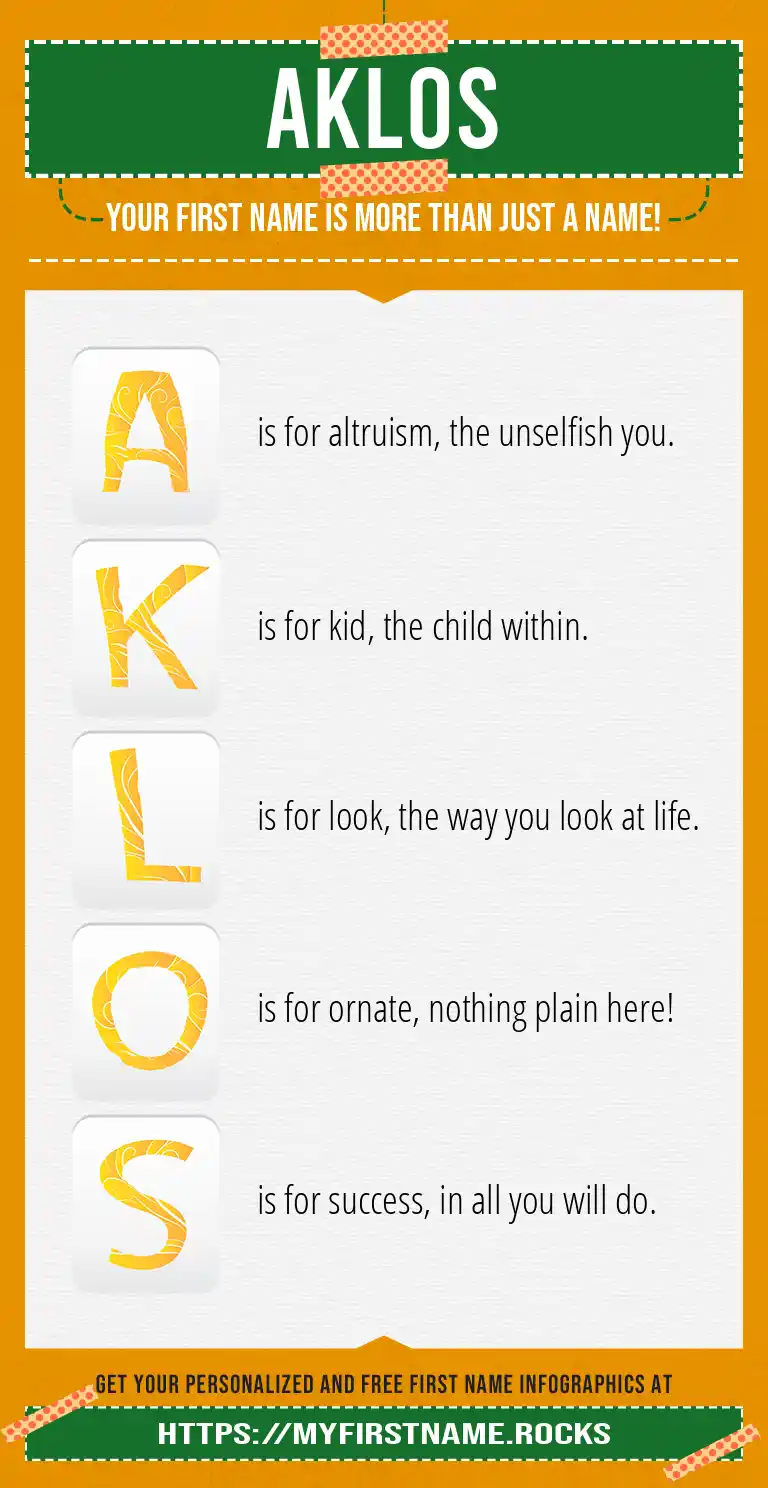 AKLOS

YOUR FIRST NAME IS MORE THAN JUST A NAME!

A is for altruism, the unselfish you.

K is for kid, the child within.

L is for look, the way you look at life.

O is for ornate, nothing plain here!

S is for success, in all you will do.

GET YOUR PERSONALIZED AND FREE FIRST NAME INFOGRAPHICS AT

HTTPS://MYFIRSTNAME.ROCKS