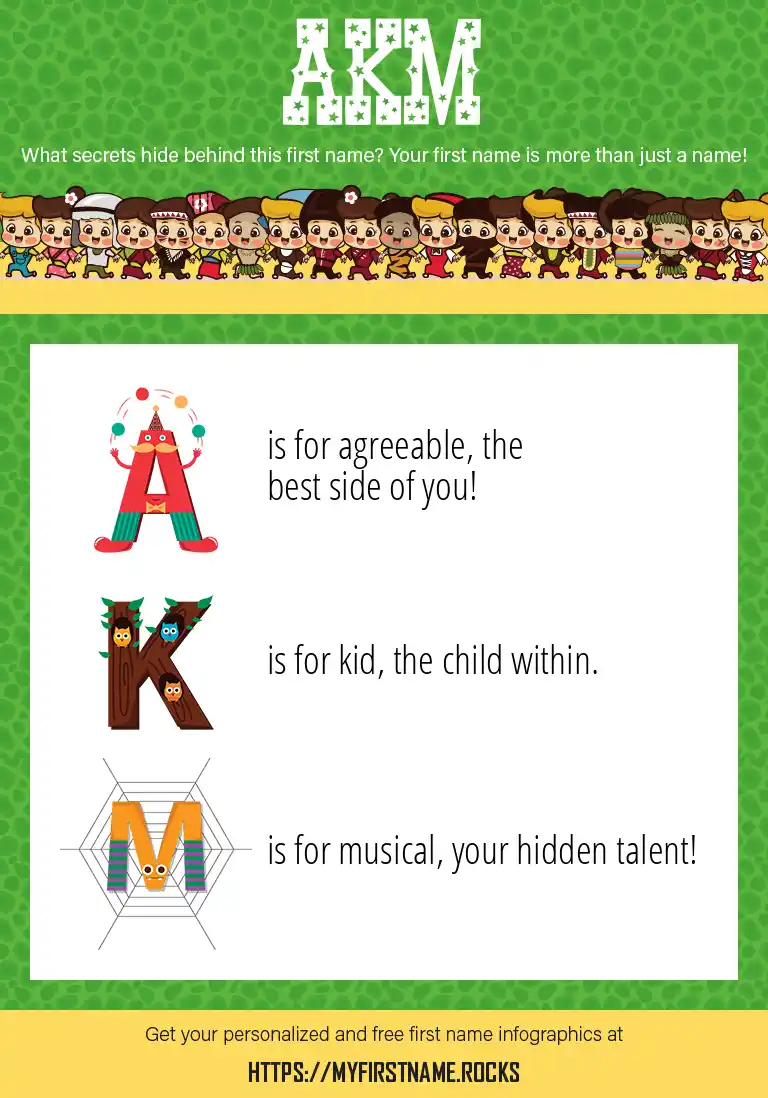 AKM

What secrets hide behind this first name? Your first name is more than just a name!

A is for agreeable, the best side of you!

K is for kid, the child within.

M is for musical, your hidden talent!

Get your personalized and free first name infographics at

HTTPS://MYFIRSTNAME.ROCKS