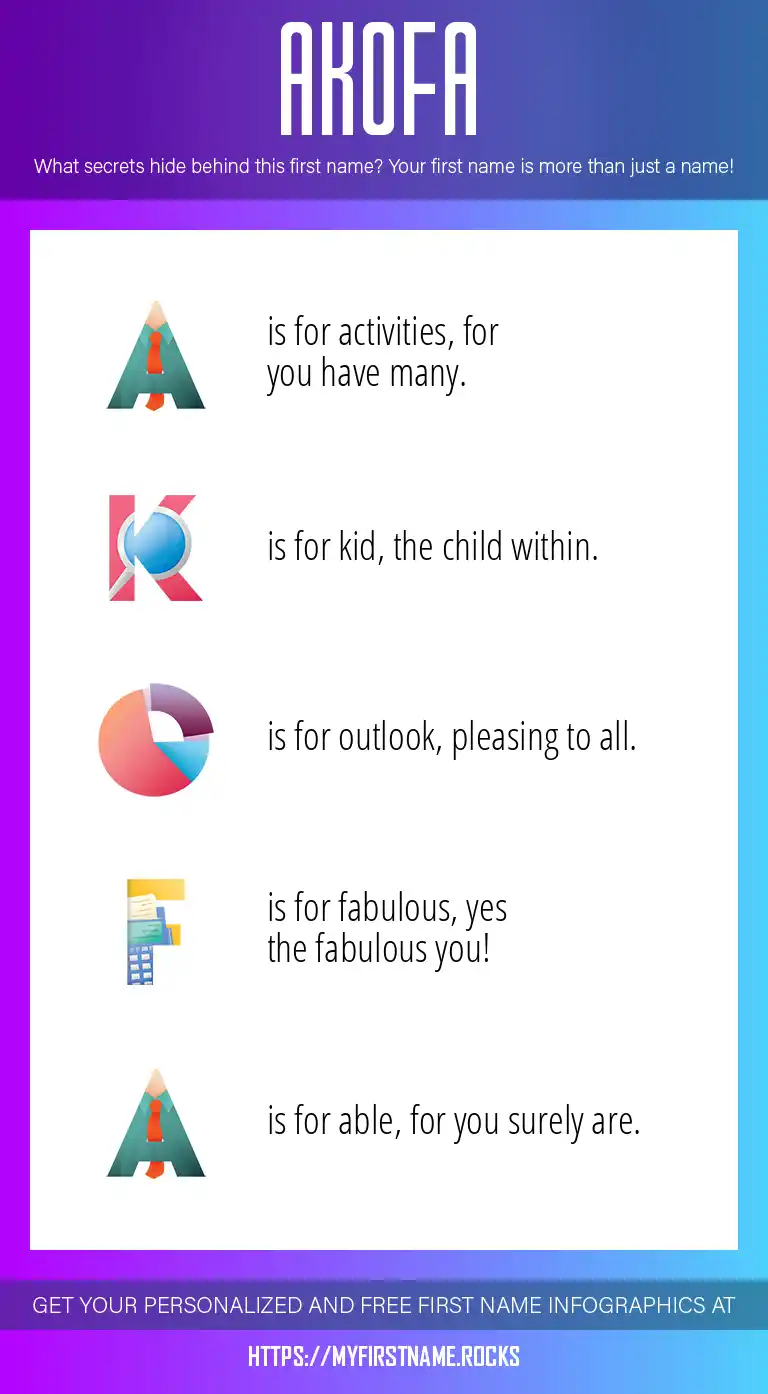 AKOFA

What secrets hide behind this first name? Your first name is more than just a name!

A is for activities, for you have many.

K is for kid, the child within.

O is for outlook, pleasing to all.

F is for fabulous, yes the fabulous you!

A is for able, for you surely are.

GET YOUR PERSONALIZED AND FREE FIRST NAME INFOGRAPHICS AT

HTTPS://MYFIRSTNAME.ROCKS