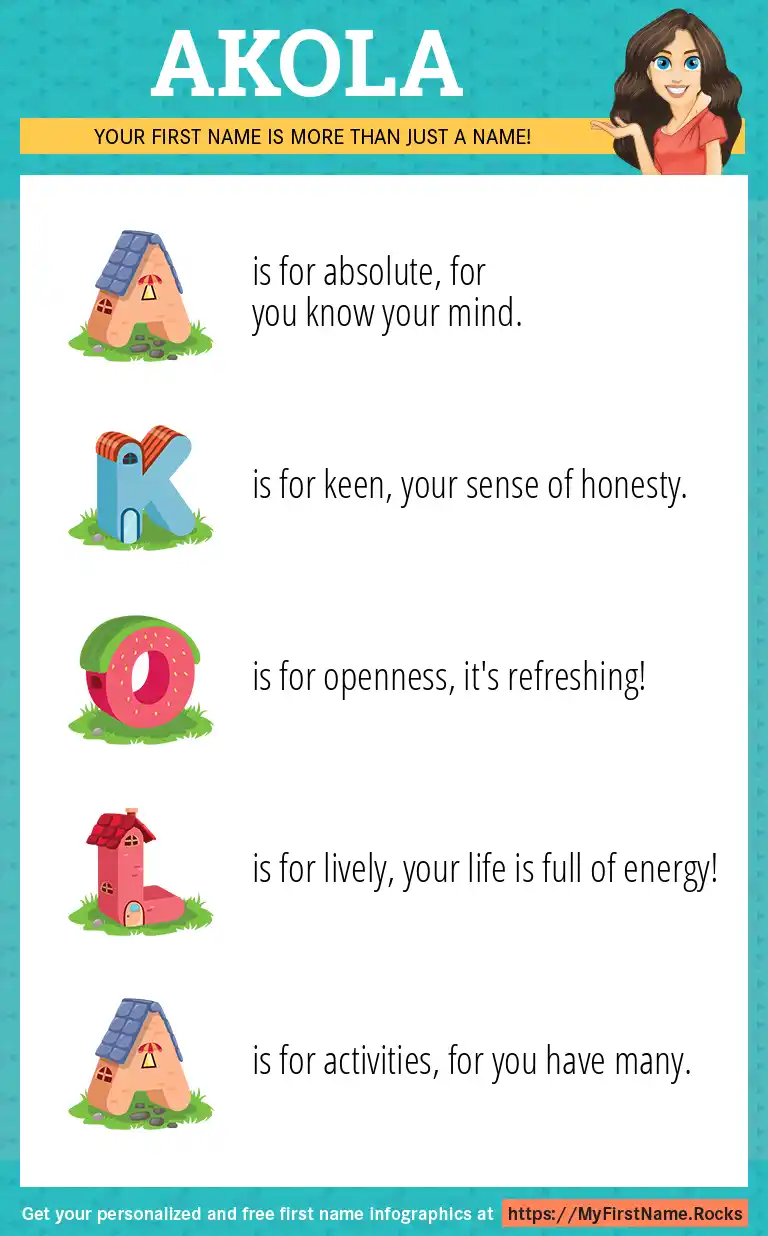 AKOLA

YOUR FIRST NAME IS MORE THAN JUST A NAME!

A is for absolute, for you know your mind.

K is for keen, your sense of honesty.

O is for openness, it's refreshing!

L is for lively, your life is full of energy!

A is for activities, for you have many.

Get your personalized and free first name infographics at https://MyFirstName.Rocks