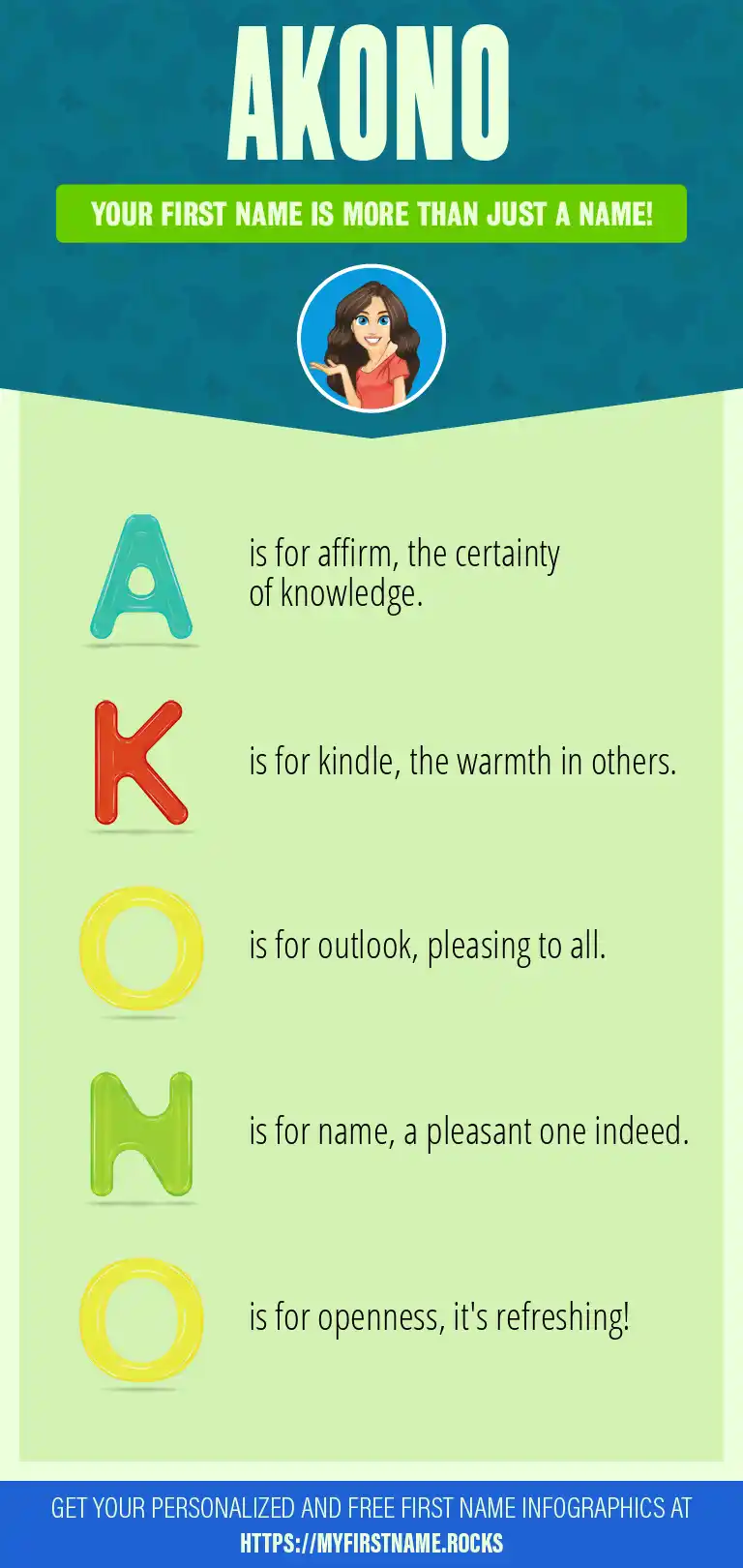 AKONO

YOUR FIRST NAME IS MORE THAN JUST A NAME!

A is for affirm, the certainty of knowledge.

K is for kindle, the warmth in others.

O is for outlook, pleasing to all.

N is for name, a pleasant one indeed.

O is for openness, it's refreshing!

GET YOUR PERSONALIZED AND FREE FIRST NAME INFOGRAPHICS AT HTTPS://MYFIRSTNAME.ROCKS