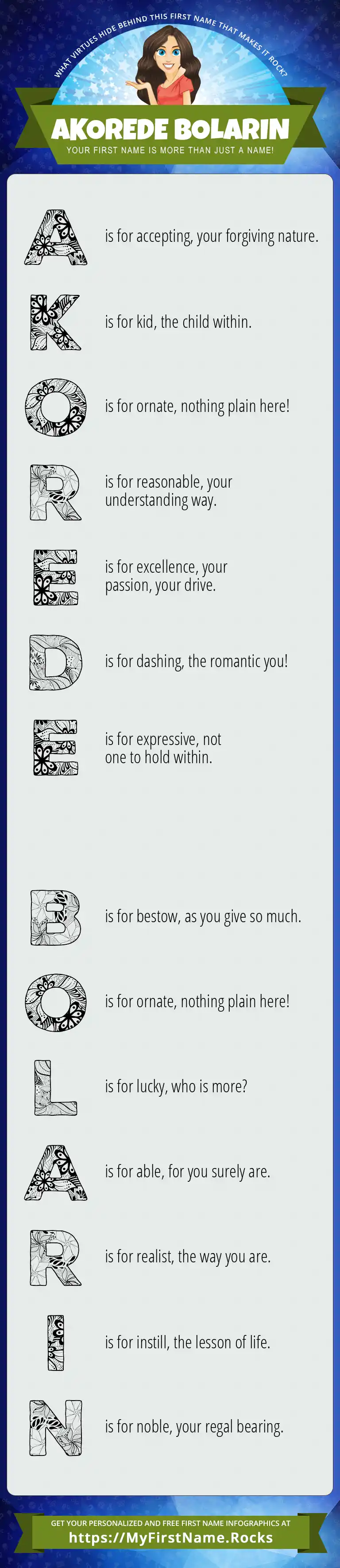 WHAT VIRTUES HIDE BEHIND THIS FIRST NAME THAT MAKES IT ROCK?

AKOREDE BOLARIN

YOUR FIRST NAME IS MORE THAN JUST A NAME!

A is for accepting, your forgiving nature.

K is for kid, the child within.

O is for ornate, nothing plain here!

R is for reasonable, your understanding way.

E is for excellence, your passion, your drive.

D is for dashing, the romantic you!

E is for expressive, not one to hold within.

B is for bestow, as you give so much.

O is for ornate, nothing plain here!

L is for lucky, who is more?

A is for able, for you surely are.

R is for realist, the way you are.

I is for instill, the lesson of life.

N is for noble, your regal bearing.

GET YOUR PERSONALIZED AND FREE FIRST NAME INFOGRAPHICS AT
https://MyFirstName.Rocks