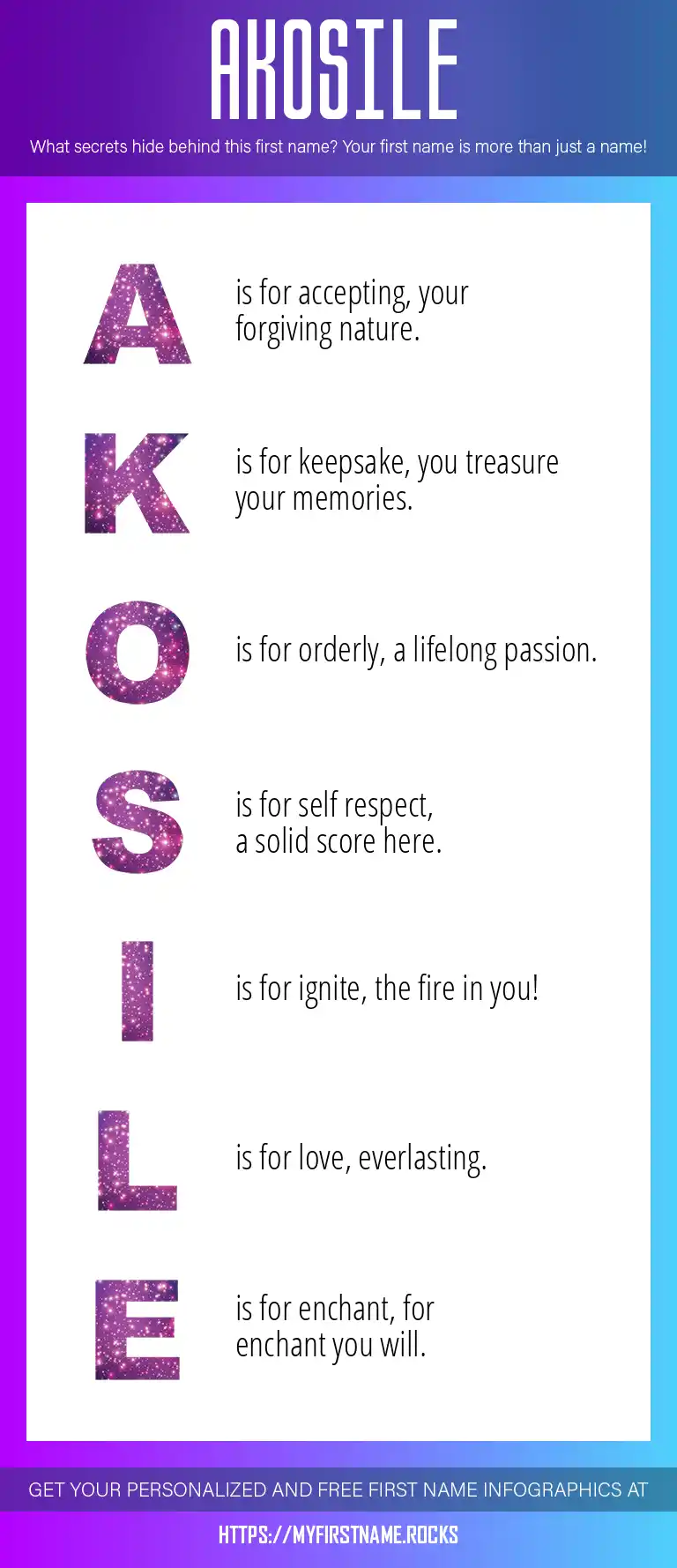 AKOSILE

What secrets hide behind this first name? Your first name is more than just a name!

A is for accepting, your forgiving nature.

K is for keepsake, you treasure your memories.

O is for orderly, a lifelong passion.

S is for self respect, a solid score here.

I is for ignite, the fire in you!

L is for love, everlasting.

E is for enchant, for enchant you will.

GET YOUR PERSONALIZED AND FREE FIRST NAME INFOGRAPHICS AT

HTTPS://MYFIRSTNAME.ROCKS