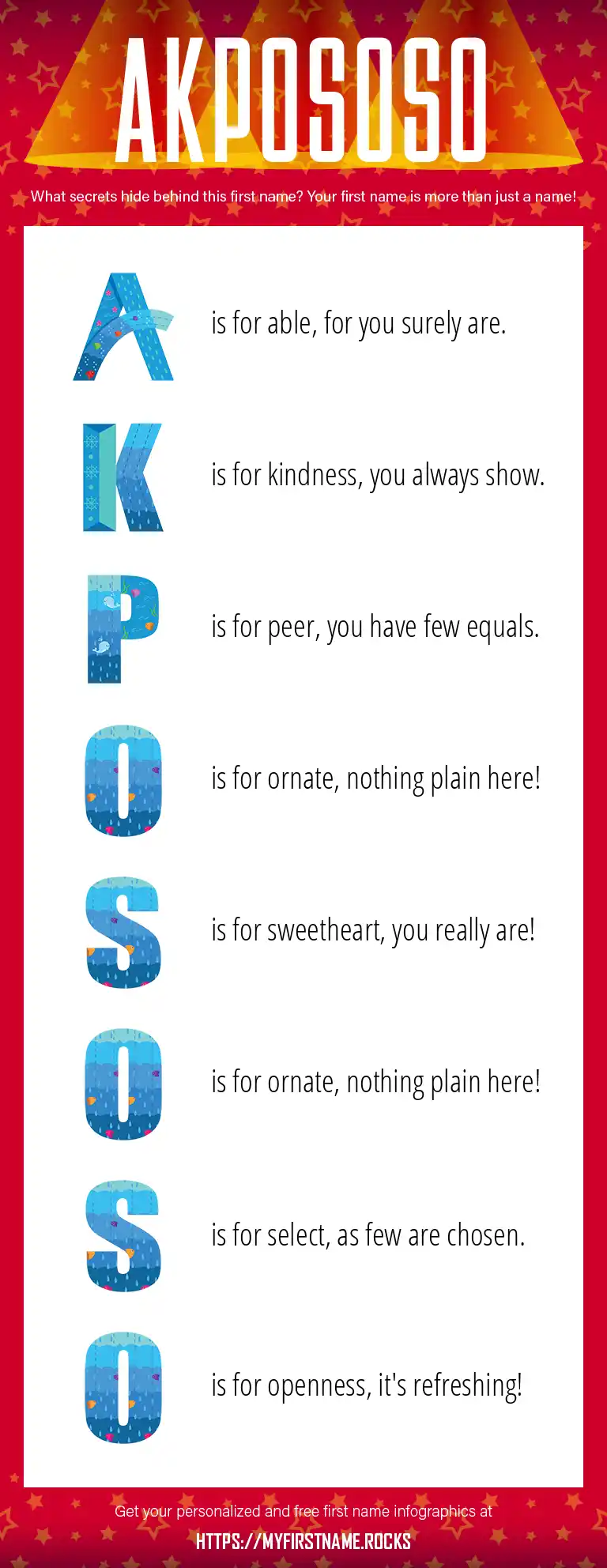 AKPOSOSO

What secrets hide behind this first name? Your first name is more than just a name!

A is for able, for you surely are.

K is for kindness, you always show.

P is for peer, you have few equals.

O is for ornate, nothing plain here!

S is for sweetheart, you really are!

O is for ornate, nothing plain here!

S is for select, as few are chosen.

O is for openness, it's refreshing!

Get your personalized and free first name infographics at

HTTPS://MYFIRSTNAME.ROCKS