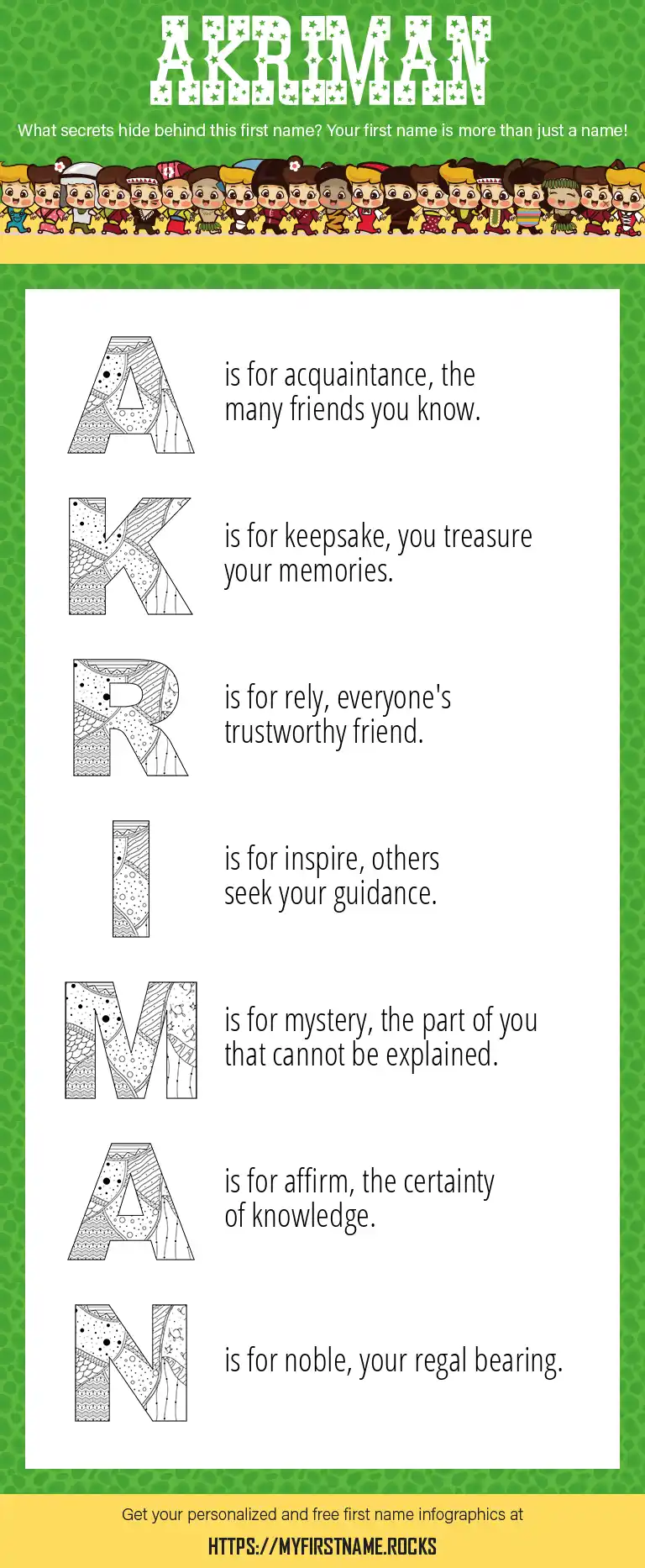 AKRIMAN

What secrets hide behind this first name? Your first name is more than just a name!

A is for acquaintance, the many friends you know.

K is for keepsake, you treasure your memories.

R is for rely, everyone's trustworthy friend.

I is for inspire, others seek your guidance.

M is for mystery, the part of you that cannot be explained.

A is for affirm, the certainty of knowledge.

N is for noble, your regal bearing.

Get your personalized and free first name infographics at

HTTPS://MYFIRSTNAME.ROCKS