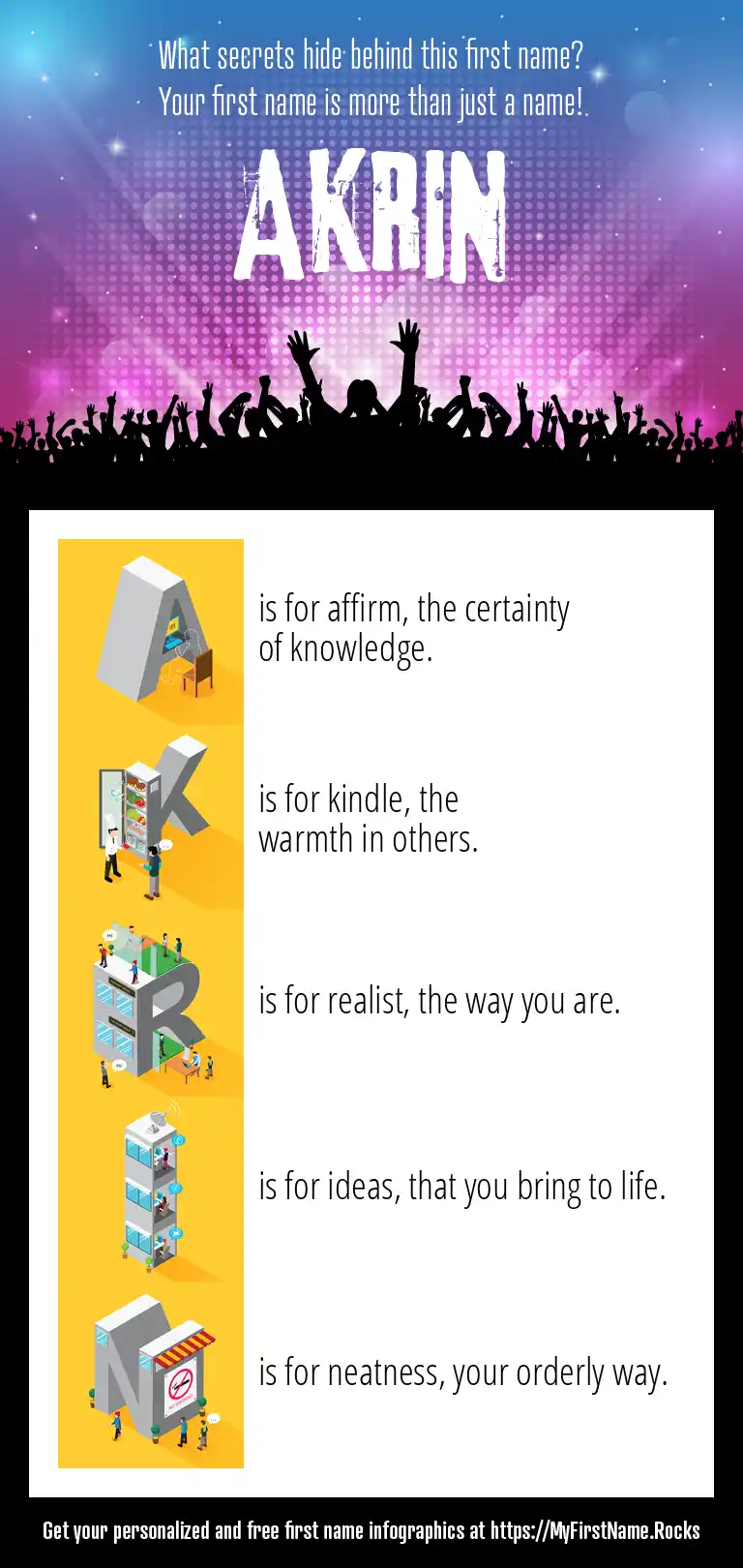 What secrets hide behind this first name?
Your first name is more than just a name!

AKRIN

A is for affirm, the certainty of knowledge.

K is for kindle, the warmth in others.

R is for realist, the way you are.

I is for ideas, that you bring to life.

N is for neatness, your orderly way.

Get your personalized and free first name infographics at https://MyFirstName.Rocks