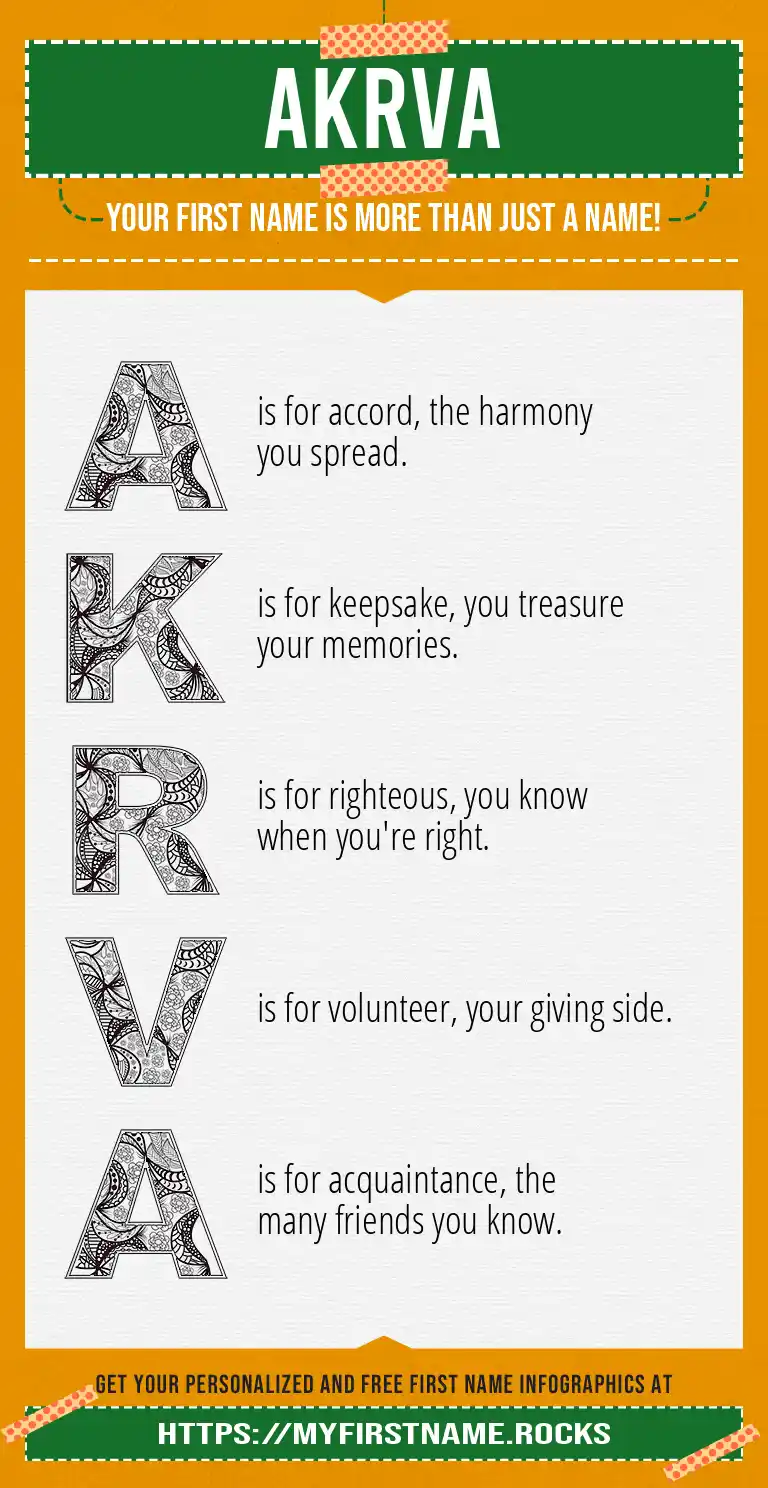 AKRVA

YOUR FIRST NAME IS MORE THAN JUST A NAME!

A is for accord, the harmony you spread.

K is for keepsake, you treasure your memories.

R is for righteous, you know when you're right.

V is for volunteer, your giving side.

A is for acquaintance, the many friends you know.

GET YOUR PERSONALIZED AND FREE FIRST NAME INFOGRAPHICS AT

HTTPS://MYFIRSTNAME.ROCKS