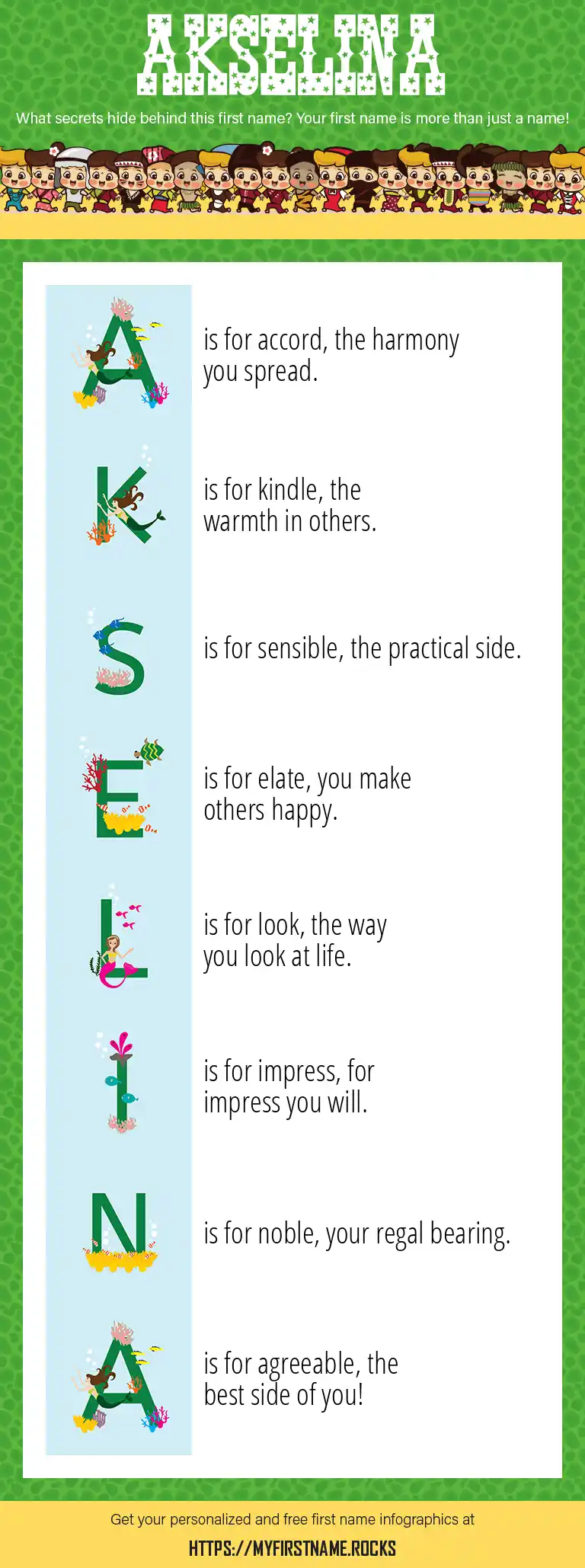 AKSELINA

What secrets hide behind this first name? Your first name is more than just a name!

A is for accord, the harmony you spread.

K is for kindle, the warmth in others.

S is for sensible, the practical side.

E is for elate, you make others happy.

L is for look, the way you look at life.

I is for impress, for impress you will.

N is for noble, your regal bearing.

A is for agreeable, the best side of you!

Get your personalized and free first name infographics at

HTTPS://MYFIRSTNAME.ROCKS