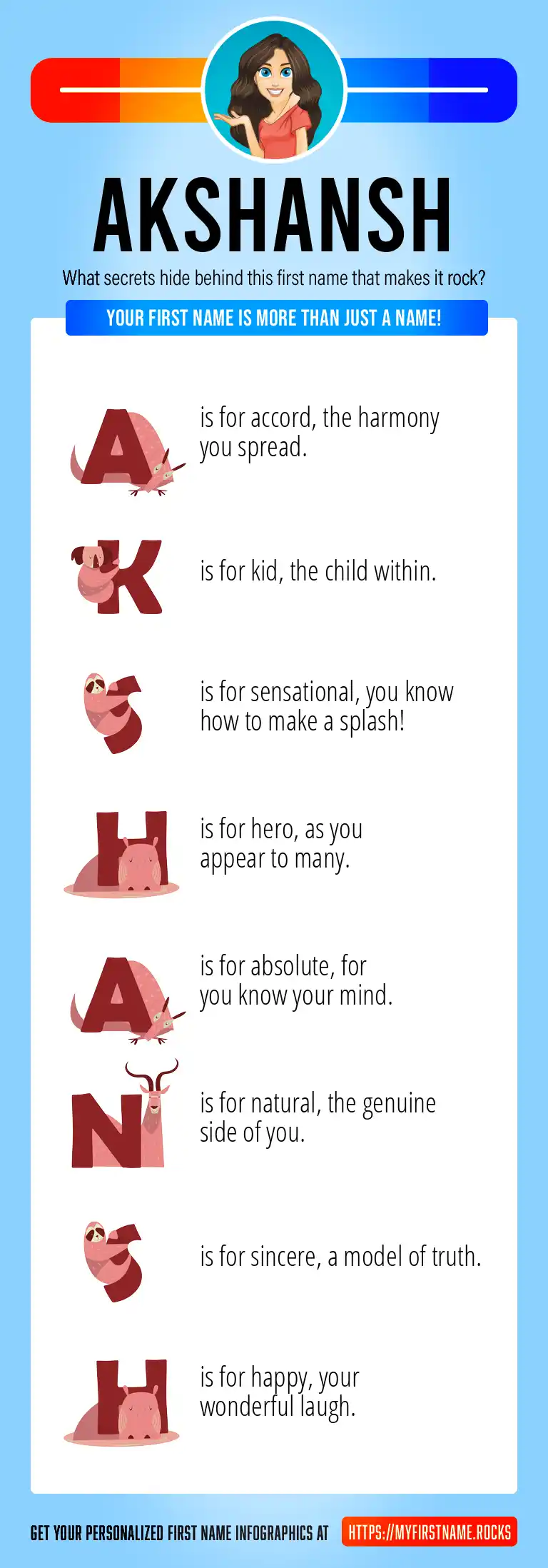 AKSHANSH

What secrets hide behind this first name that makes it rock?

YOUR FIRST NAME IS MORE THAN JUST A NAME!

A is for accord, the harmony you spread.

K is for kid, the child within.

S is for sensational, you know how to make a splash!

H is for hero, as you appear to many.

A is for absolute, for you know your mind.

N is for natural, the genuine side of you.

S is for sincere, a model of truth.

H is for happy, your wonderful laugh.

GET YOUR PERSONALIZED FIRST NAME INFOGRAPHICS AT HTTPS://MYFIRSTNAME.ROCKS