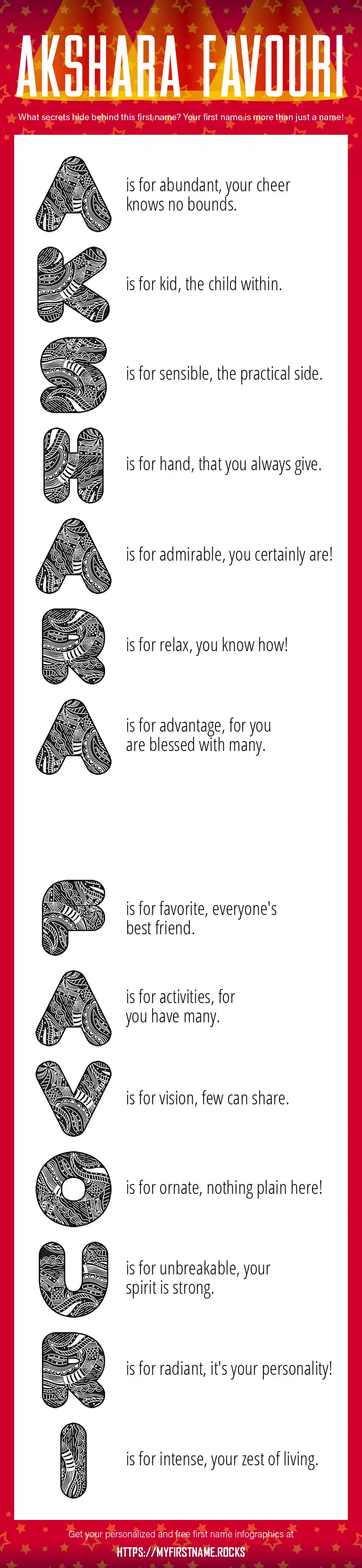 AKSHARA FAVOURI

What secrets hide behind this first name? Your first name is more than just a name!

A is for abundant, your cheer knows no bounds.

K is for kid, the child within.

S is for sensible, the practical side.

H is for hand, that you always give.

A is for admirable, you certainly are!

R is for relax, you know how!

A is for advantage, for you are blessed with many.

F is for favorite, everyone's best friend.

A is for activities, for you have many.

V is for vision, few can share.

O is for ornate, nothing plain here!

U is for unbreakable, your spirit is strong.

R is for radiant, it's your personality!

I is for intense, your zest of living.

Get your personalized and free first name infographics at

HTTPS://MYFIRSTNAME.ROCKS