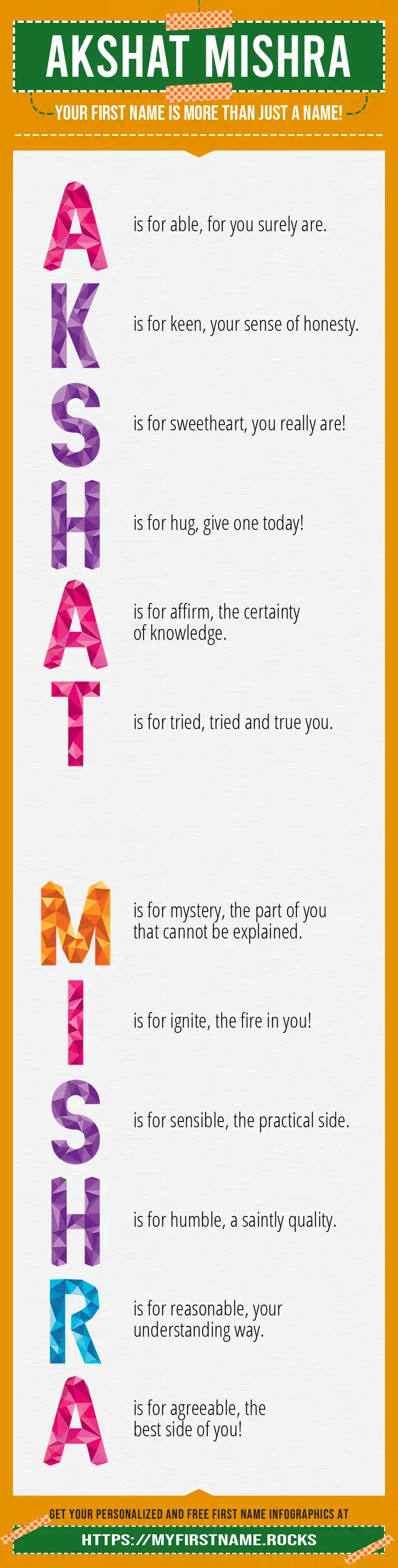 AKSHAT MISHRA

YOUR FIRST NAME IS MORE THAN JUST A NAME!

A is for able, for you surely are.

K is for keen, your sense of honesty.

S is for sweetheart, you really are!

H is for hug, give one today!

A is for affirm, the certainty of knowledge.

T is for tried, tried and true you.

M is for mystery, the part of you that cannot be explained.

I is for ignite, the fire in you!

S is for sensible, the practical side.

H is for humble, a saintly quality.

R is for reasonable, your understanding way.

A is for agreeable, the best side of you!

GET YOUR PERSONALIZED AND FREE FIRST NAME INFOGRAPHICS AT

HTTPS://MYFIRSTNAME.ROCKS