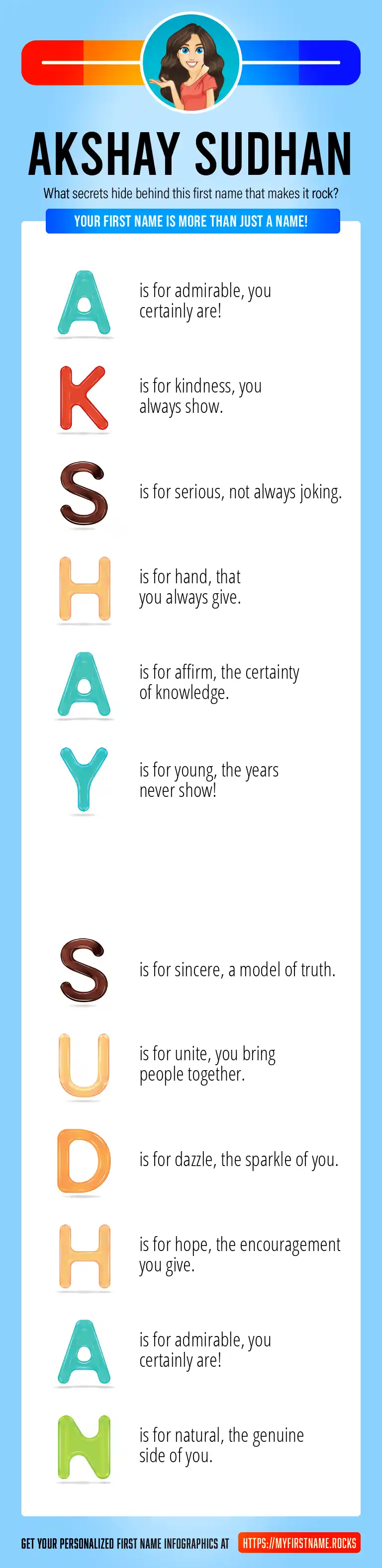 AKSHAY SUDHAN

What secrets hide behind this first name that makes it rock?

YOUR FIRST NAME IS MORE THAN JUST A NAME!

A is for admirable, you certainly are!

K is for kindness, you always show.

S is for serious, not always joking.

H is for hand, that you always give.

A is for affirm, the certainty of knowledge.

Y is for young, the years never show!

S is for sincere, a model of truth.

U is for unite, you bring people together.

D is for dazzle, the sparkle of you.

H is for hope, the encouragement you give.

A is for admirable, you certainly are!

N is for natural, the genuine side of you.

GET YOUR PERSONALIZED FIRST NAME INFOGRAPHICS AT HTTPS://MYFIRSTNAME.ROCKS