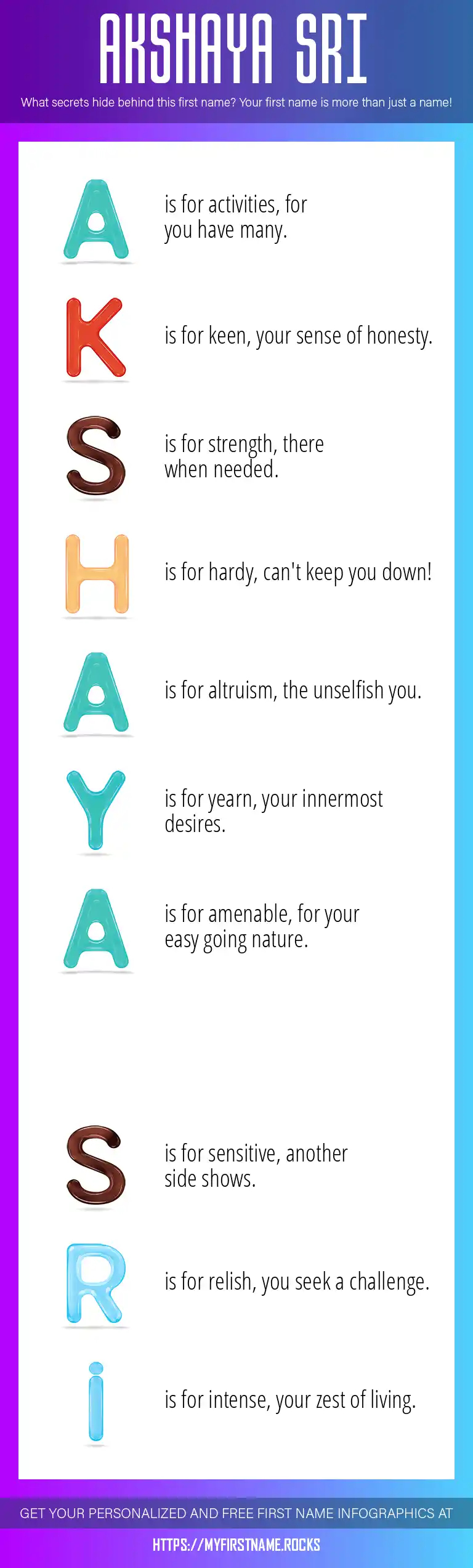 AKSHAYA SRI

What secrets hide behind this first name? Your first name is more than just a name!

A is for activities, for you have many.

K is for keen, your sense of honesty.

S is for strength, there when needed.

H is for hardy, can't keep you down!

A is for altruism, the unselfish you.

Y is for yearn, your innermost desires.

A is for amenable, for your easy going nature.

S is for sensitive, another side shows.

R is for relish, you seek a challenge.

i is for intense, your zest of living.

GET YOUR PERSONALIZED AND FREE FIRST NAME INFOGRAPHICS AT

HTTPS://MYFIRSTNAME.ROCKS