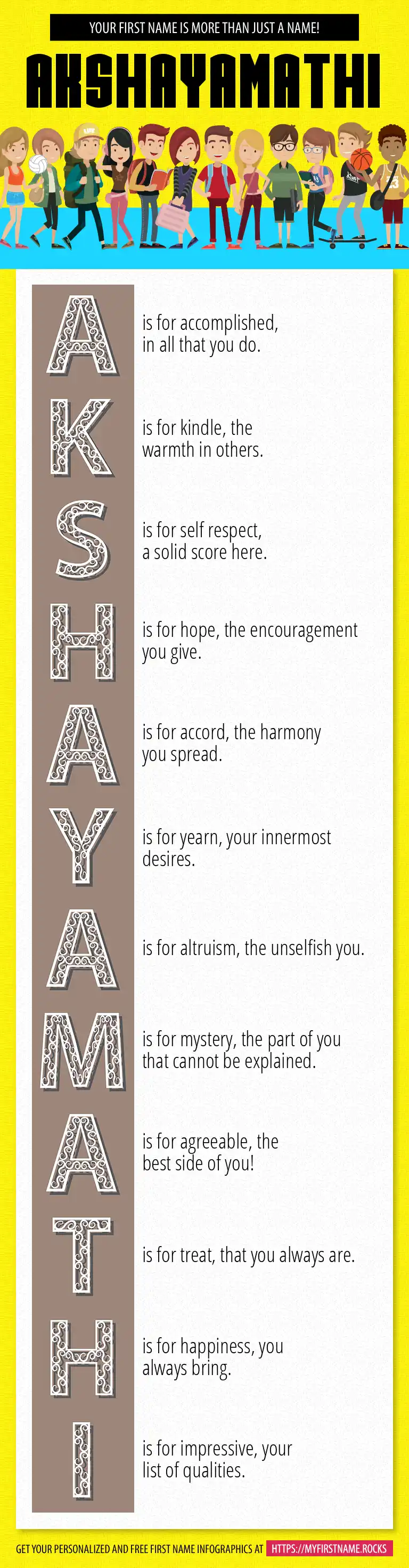 YOUR FIRST NAME IS MORE THAN JUST A NAME!

AKSHAYAMATHI

A is for accomplished, in all that you do.

K is for kindle, the warmth in others.

S is for self respect, a solid score here.

H is for hope, the encouragement you give.

A is for accord, the harmony you spread.

Y is for yearn, your innermost desires.

A is for altruism, the unselfish you.

M is for mystery, the part of you that cannot be explained.

A is for agreeable, the best side of you!

T is for treat, that you always are.

H is for happiness, you always bring.

I is for impressive, your list of qualities.

GET YOUR PERSONALIZED AND FREE FIRST NAME INFOGRAPHICS AT HTTPS://MYFIRSTNAME.ROCKS