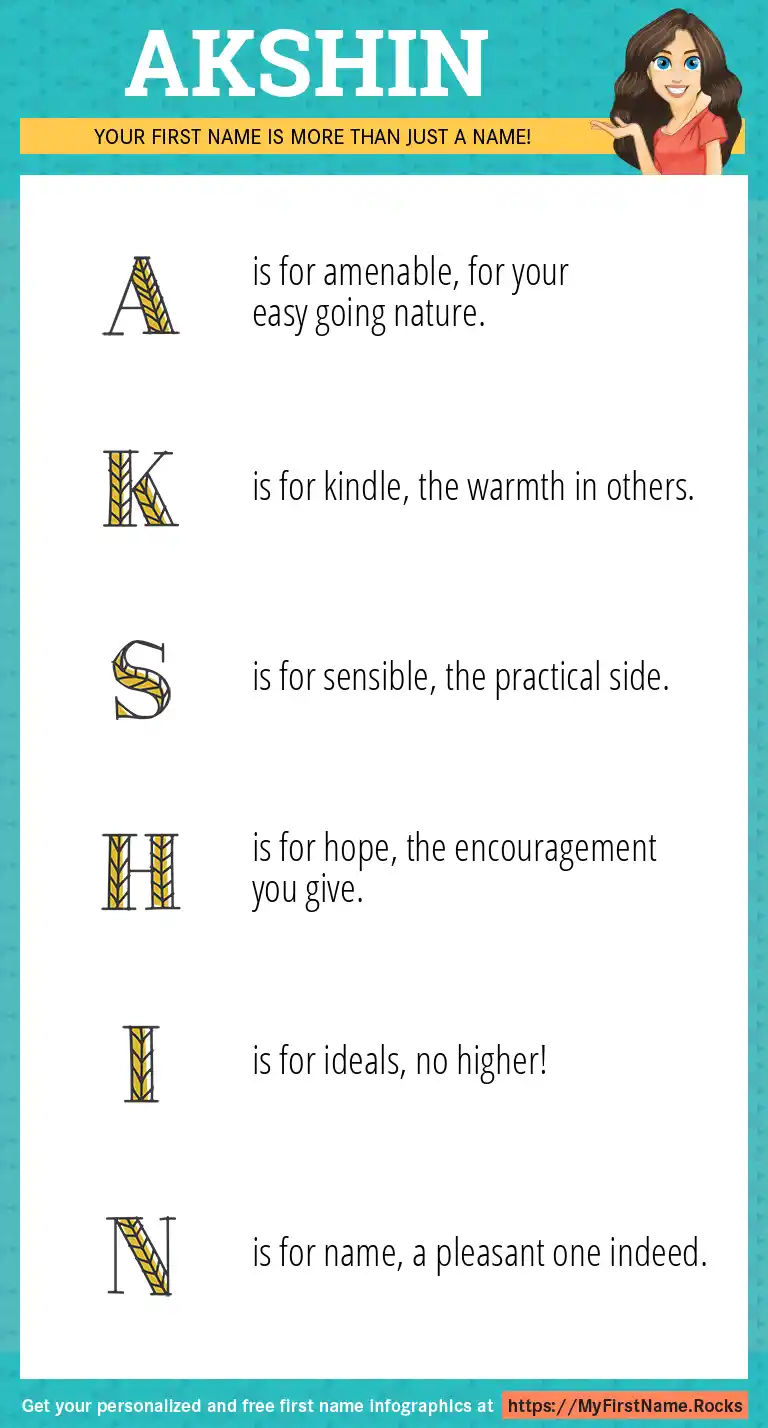 AKSHIN

YOUR FIRST NAME IS MORE THAN JUST A NAME!

A is for amenable, for your easy going nature.

K is for kindle, the warmth in others.

S is for sensible, the practical side.

H is for hope, the encouragement you give.

I is for ideals, no higher!

N is for name, a pleasant one indeed.

Get your personalized and free first name infographics at https://MyFirstName.Rocks